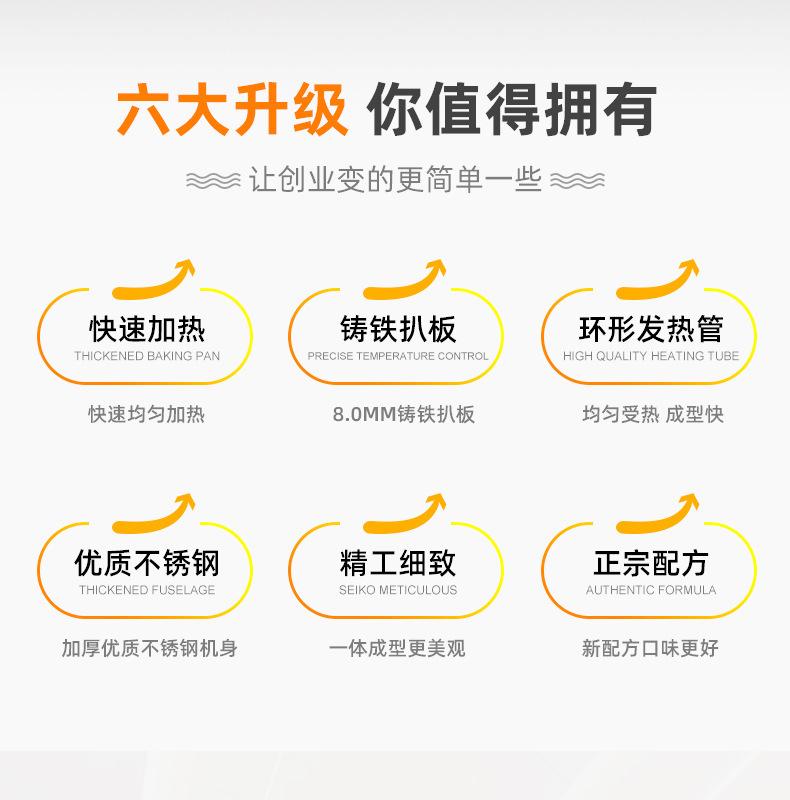 六大升级 你值得拥有

让创业变的更简单一些

快速加热
THICKENED BAKING PAN

快速均匀加热

铸铁扒板
PRECISE TEMPERATURE CONTROL

8.0MM铸铁扒板

环形发热管
HIGH QUALITY HEATING TUBE

均匀受热 成型快

优质不锈钢
THICKENED FUSELAGE

加厚优质不锈钢机身

精工细致
SEIKO METICULOUS

一体成型更美观

正宗配方
AUTHENTIC FORMULA

新配方口味更好