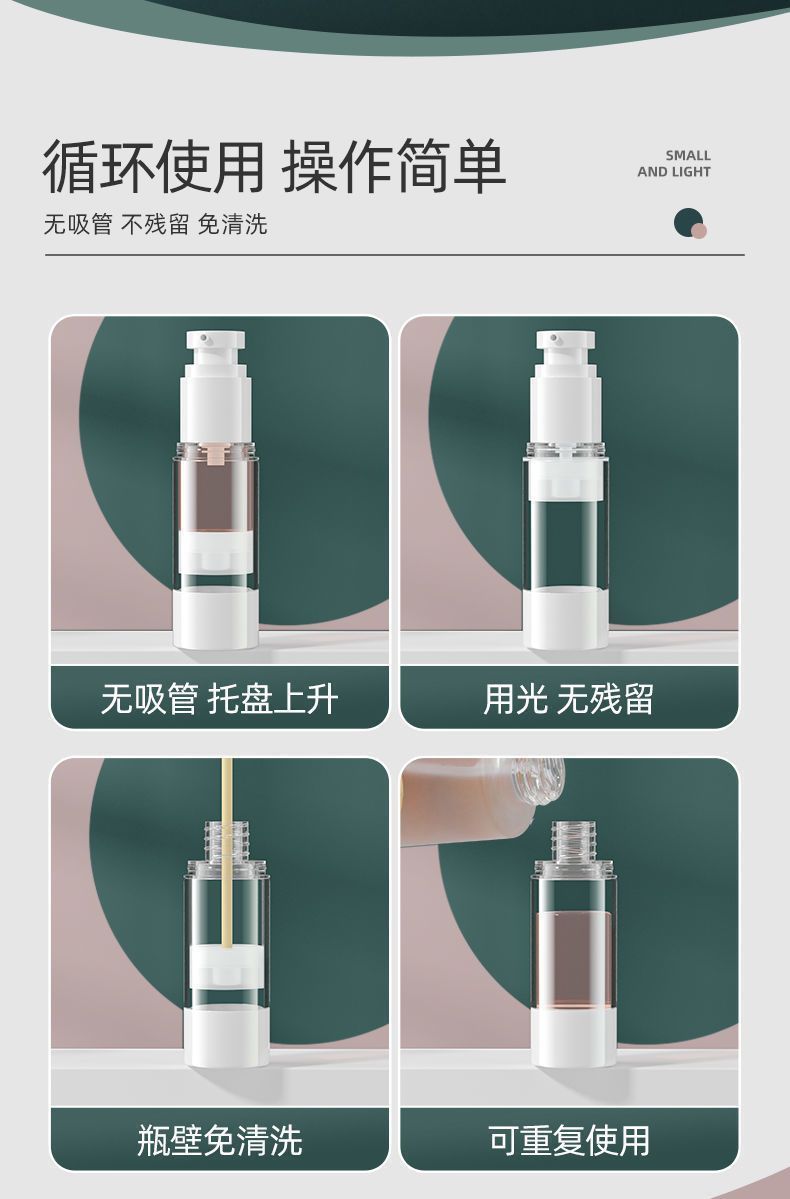 循环使用 操作简单

SMALL AND LIGHT

无吸管 不残留 免清洗

无吸管 托盘上升

用光 无残留

瓶壁免清洗

可重复使用