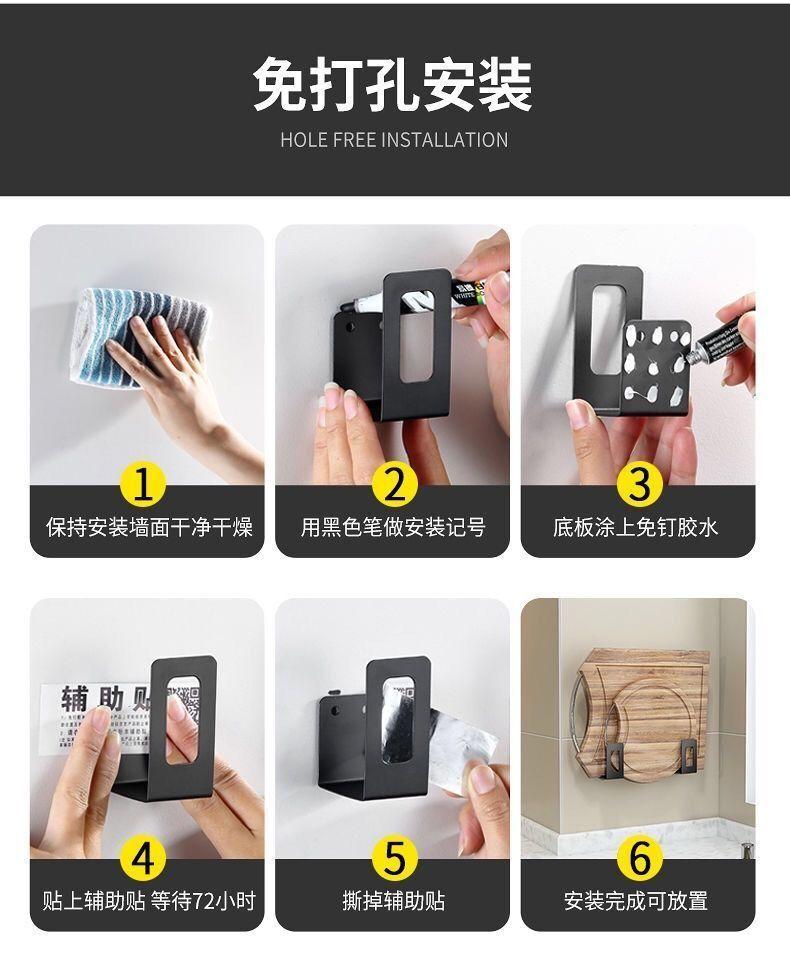 免打孔安装

HOLE FREE INSTALLATION

WHITE

1
保持安装墙面干净干燥

2
用黑色笔做安装记号

3
底板涂上免钉胶水

辅助贴

4
贴上辅助贴 等待72小时

5
撕掉辅助贴

6
安装完成可放置