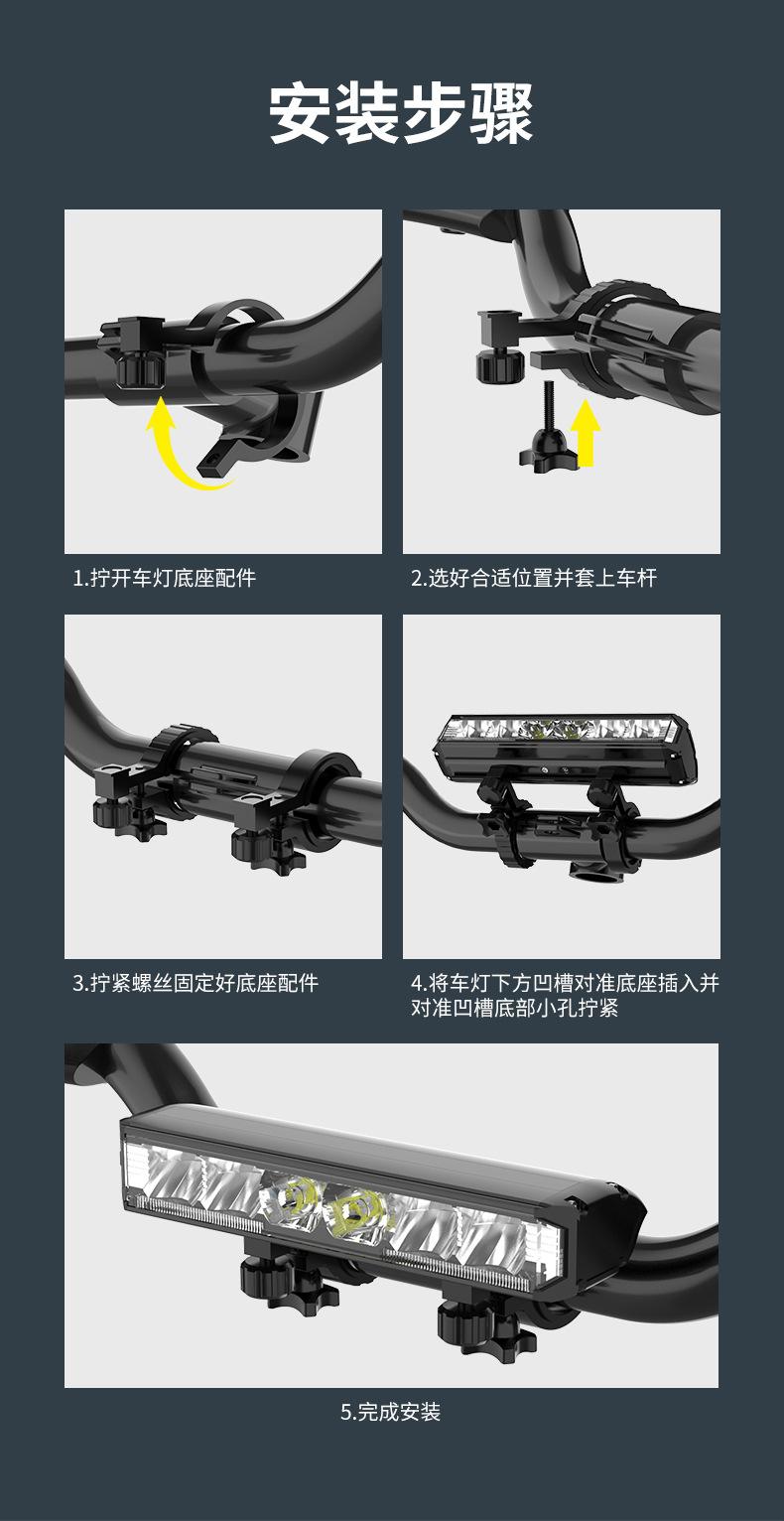 安装步骤

1.拧开车灯底座配件

2.选好合适位置并套上车杆

3.拧紧螺丝固定好底座配件

4.将车灯下方凹槽对准底座插入并对准凹槽底部小孔拧紧

5.完成安装