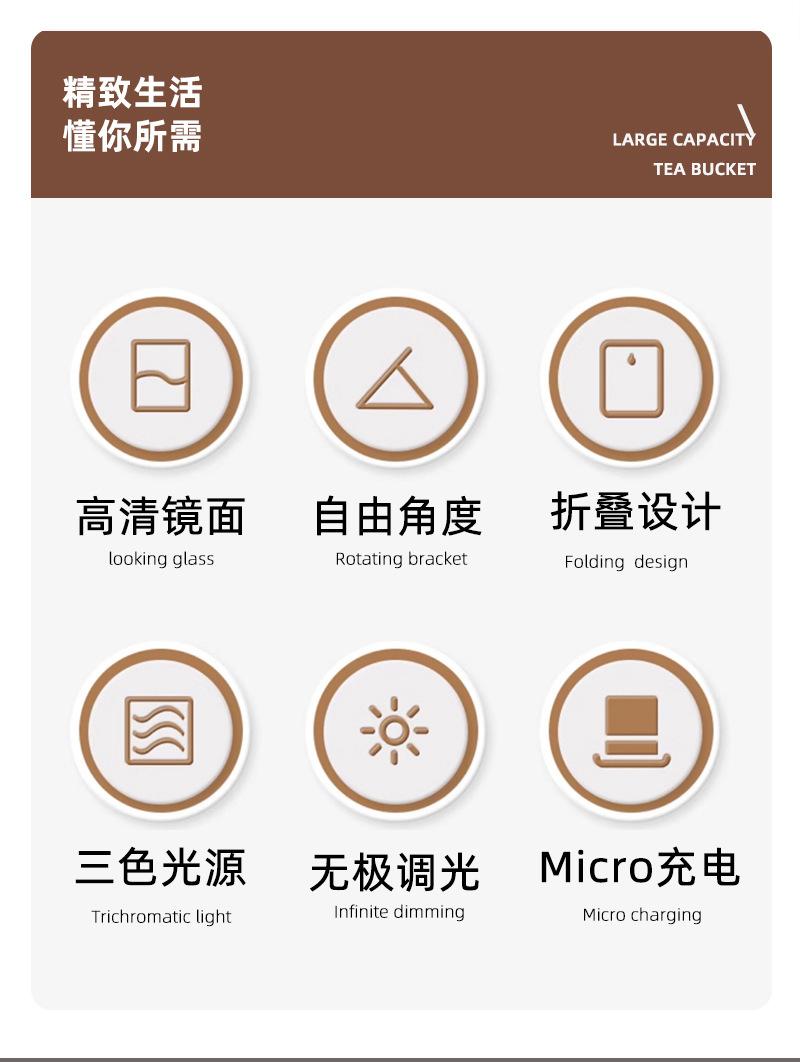 精致生活
懂你所需

LARGE CAPACITY
TEA BUCKET

高清镜面
looking glass

自由角度
Rotating bracket

折叠设计
Folding design

三色光源
Trichromatic light

无极调光
Infinite dimming

Micro充电
Micro charging