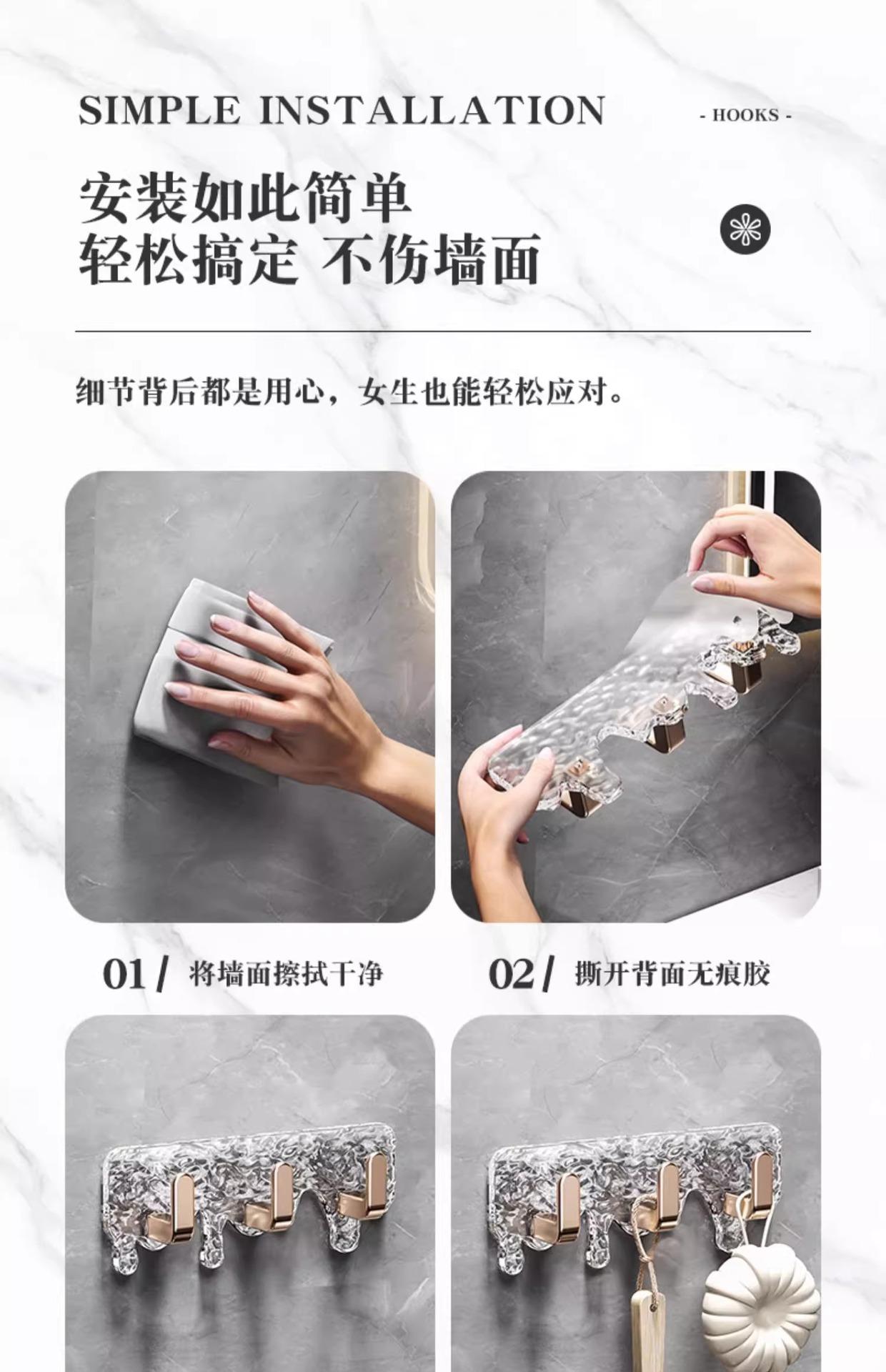 SIMPLE INSTALLATION

- HOOKS -

安装如此简单
轻松搞定 不伤墙面

细节背后都是用心，女生也能轻松应对。

01 / 将墙面擦拭干净

02 / 撕开背面无痕胶