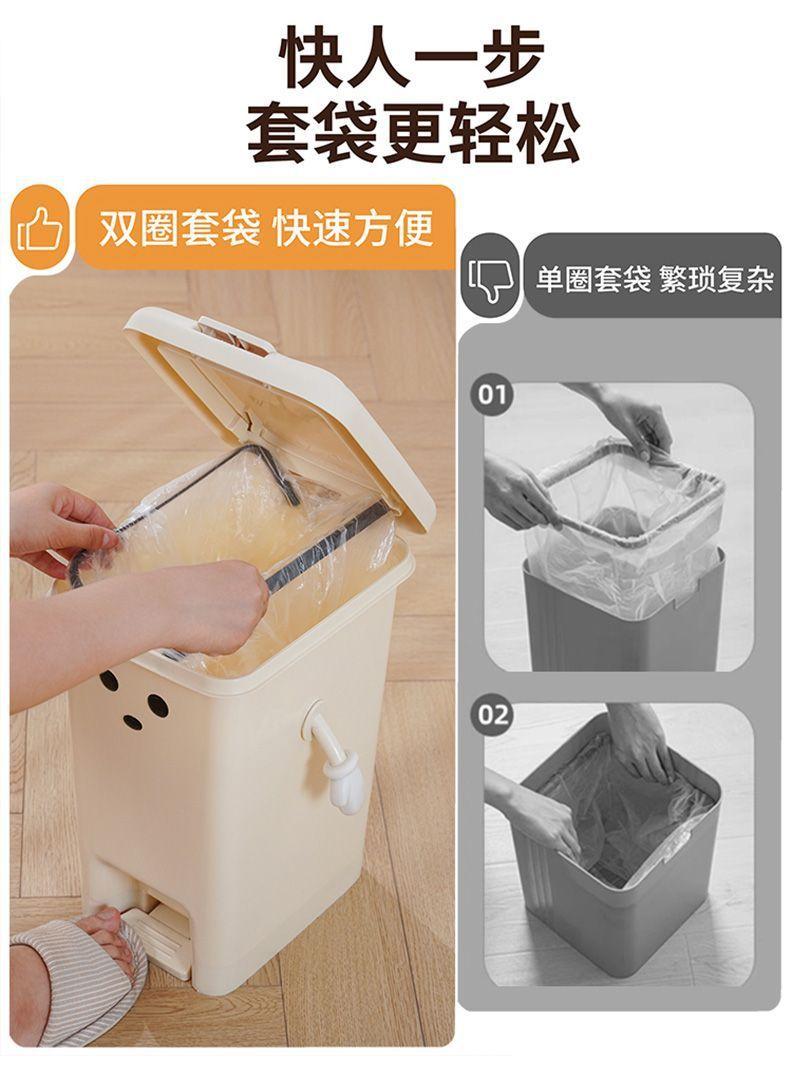 快人一步
套袋更轻松

双圈套袋 快速方便

单圈套袋 繁琐复杂

01

02