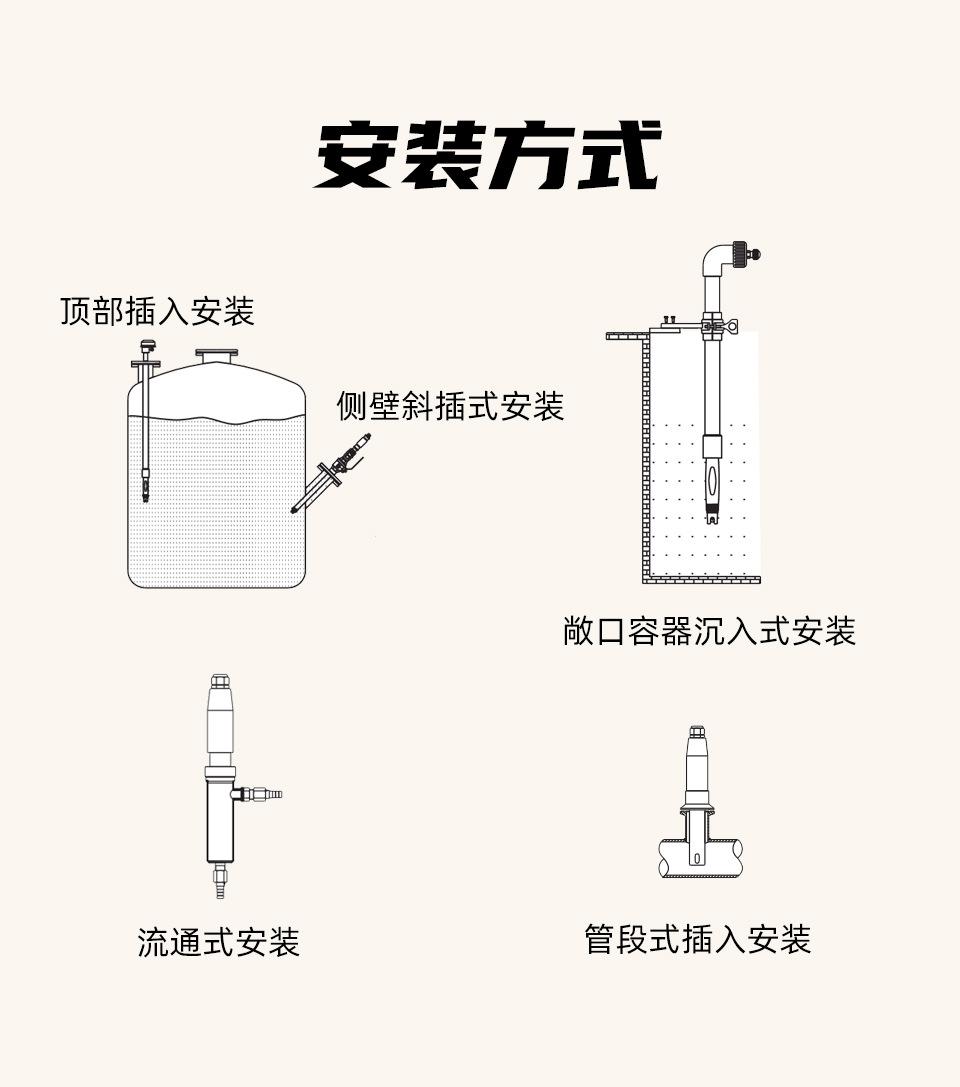 安装方式

顶部插入安装

侧壁斜插式安装

敞口容器沉入式安装

流通式安装

管段式插入安装