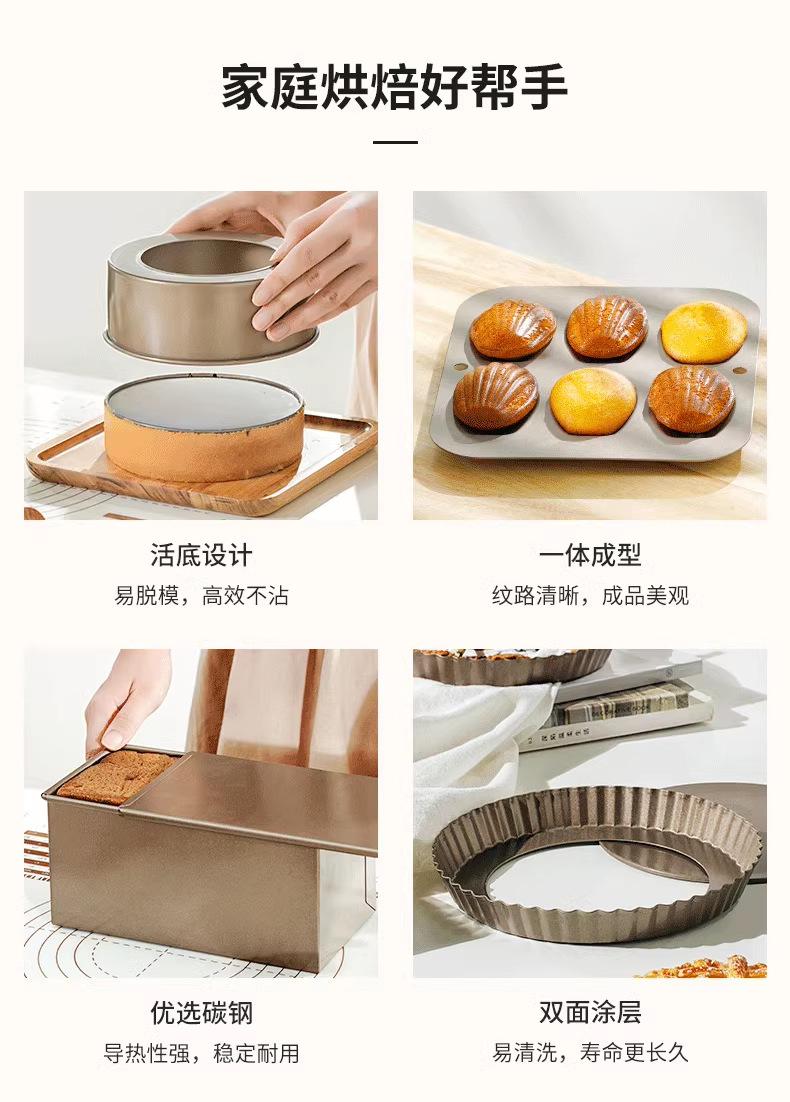 家庭烘焙好帮手

活底设计
易脱模，高效不沾

一体成型
纹路清晰，成品美观

优选碳钢
导热性强，稳定耐用

双面涂层
易清洗，寿命更长久