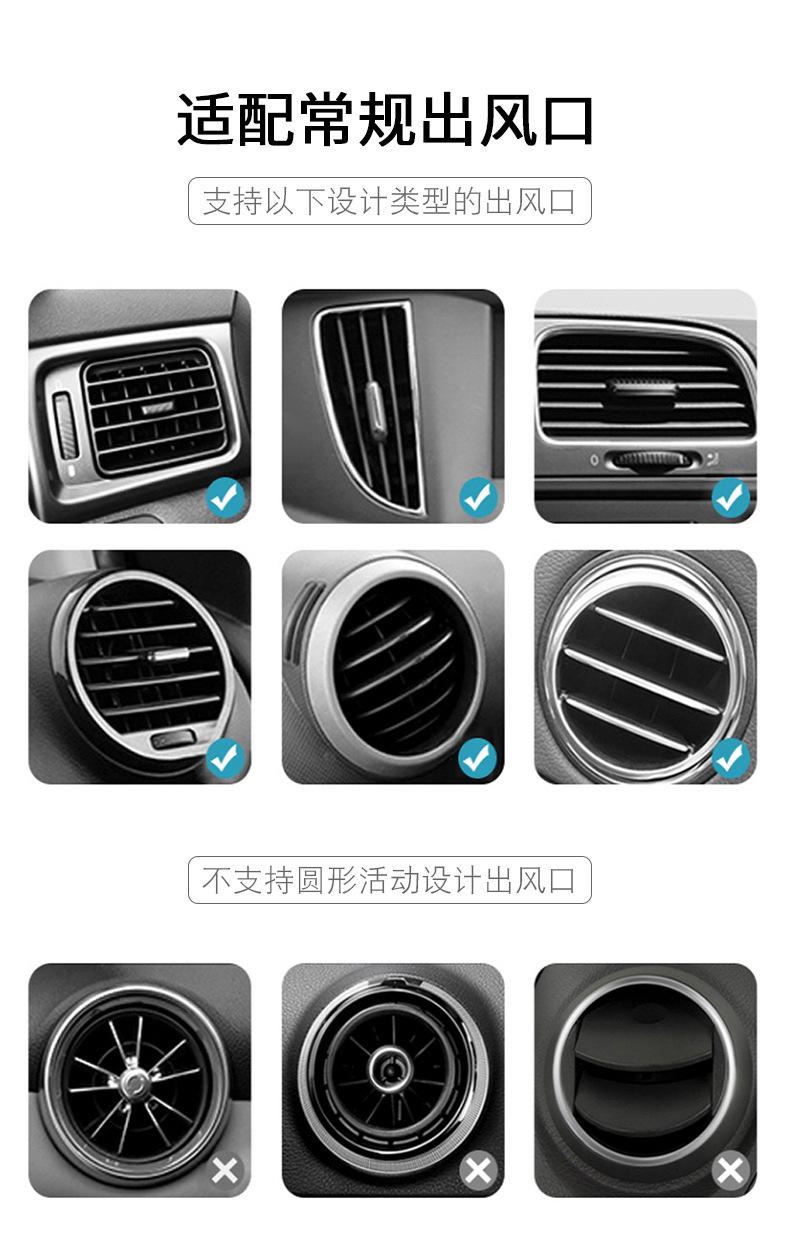 适配常规出风口

支持以下设计类型的出风口

不支持圆形活动设计出风口