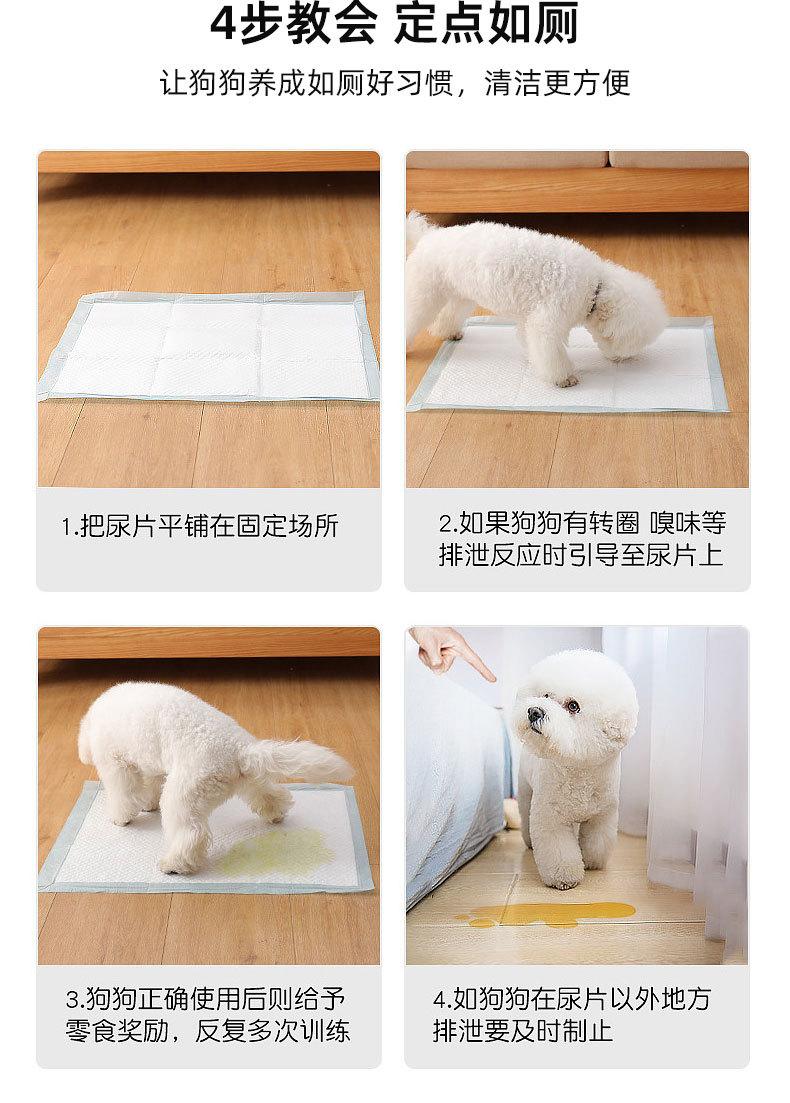 4步教会 定点如厕

让狗狗养成如厕好习惯，清洁更方便

1.把尿片平铺在固定场所

2.如果狗狗有转圈 嗅味等排泄反应时引导至尿片上

3.狗狗正确使用后则给予零食奖励，反复多次训练

4.如狗狗在尿片以外地方排泄要及时制止