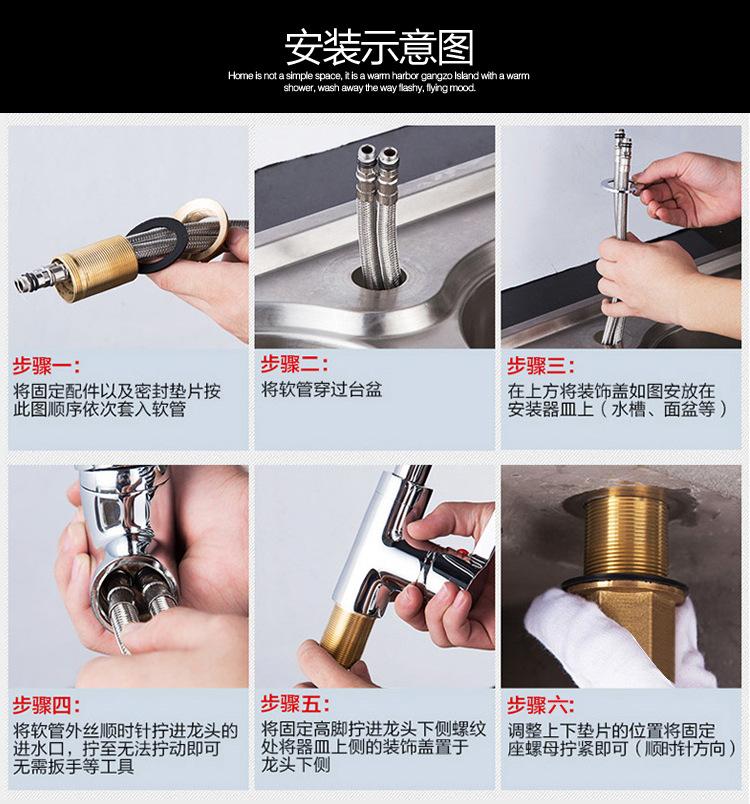 安装示意图

Home is not a simple space, it is a warm harbor gangzo Island with a warm shower, wash away the way flashy, flying mood.

步骤一:
将固定配件以及密封垫片按此图顺序依次套入软管

步骤二:
将软管穿过台盆

步骤三:
在上方将装饰盖如图安放在安装器皿上（水槽、面盆等）

步骤四:
将软管外丝顺时针拧进龙头的进水口，拧至无法拧动即可无需扳手等工具

步骤五:
将固定高脚拧进龙头下侧螺纹处将器皿上侧的装饰盖置于龙头下侧

步骤六:
调整上下垫片的位置将固定座螺母拧紧即可（顺时针方向）