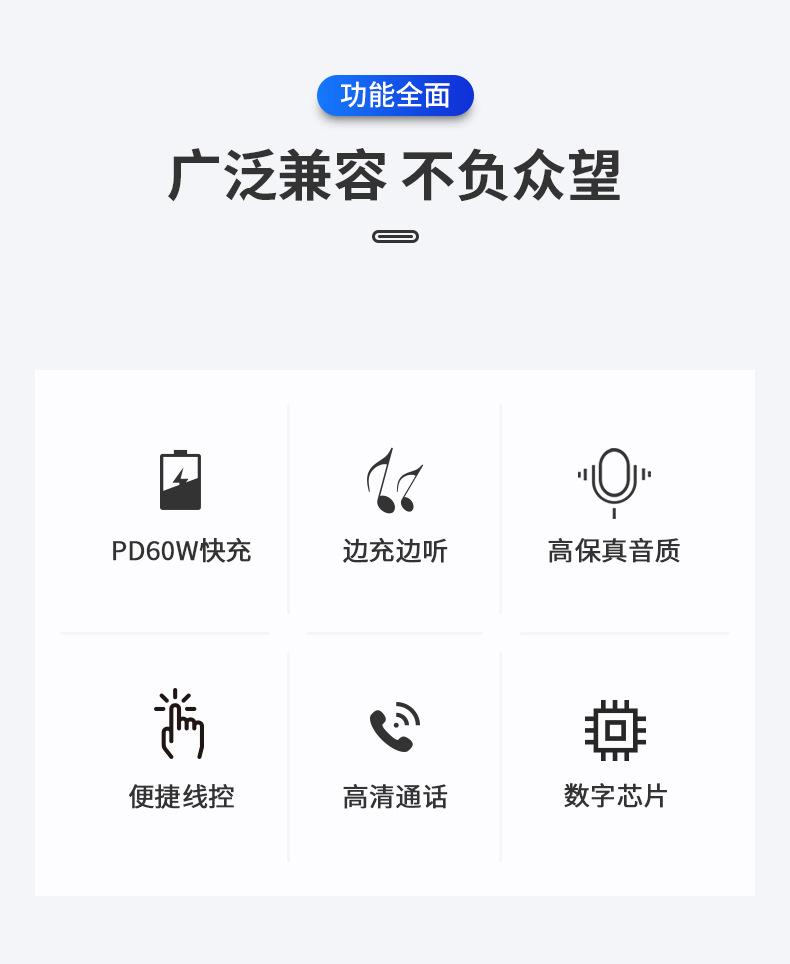 功能全面

广泛兼容 不负众望

PD60W快充

边充边听

高保真音质

便捷线控

高清通话

数字芯片