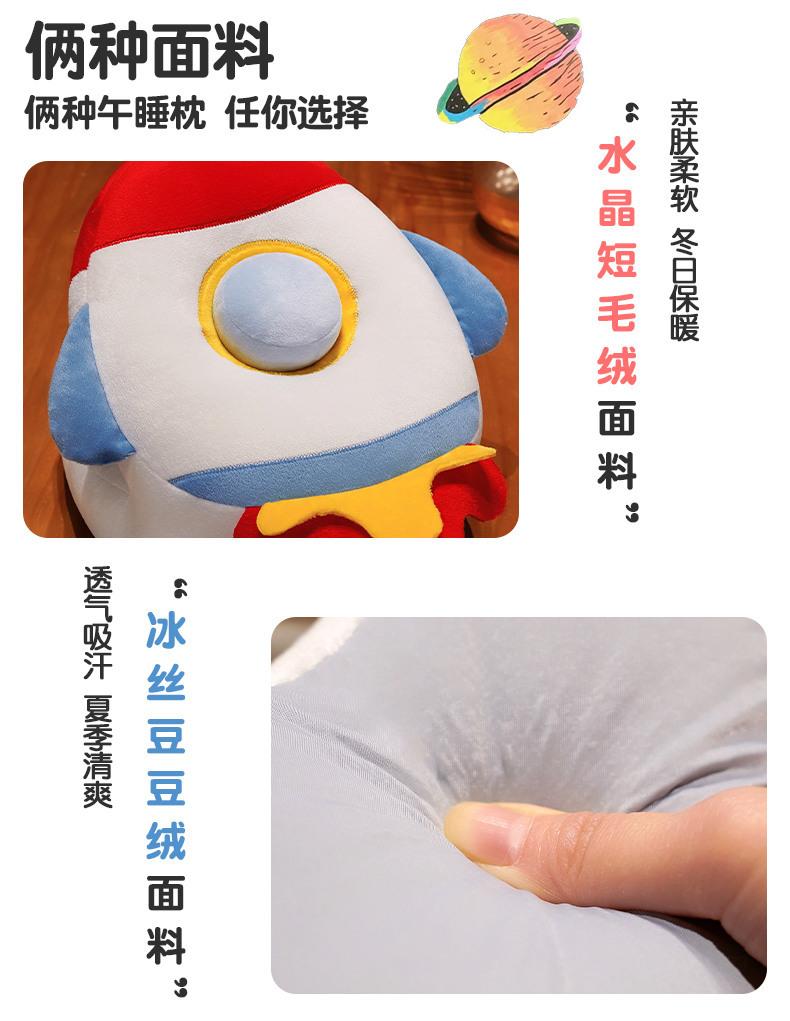 俩种面料
俩种午睡枕 任你选择

亲肤柔软 冬日保暖

“水晶短毛绒面料”

透气吸汗 夏季清爽

“冰丝豆豆绒面料”