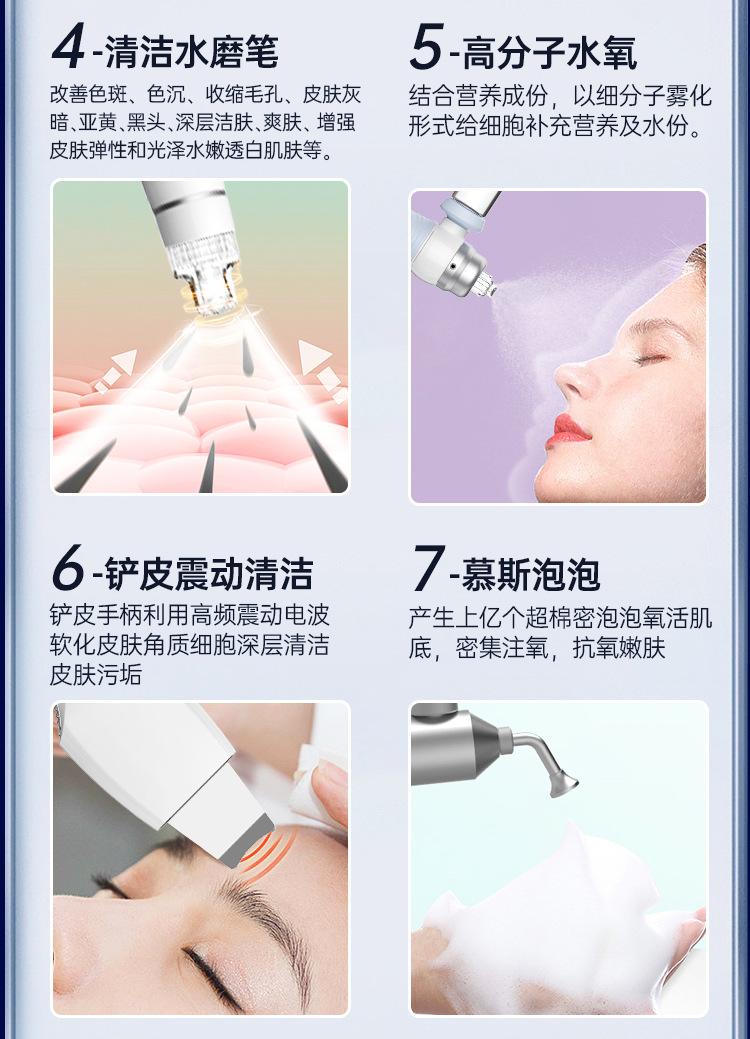 4-清洁水磨笔

改善色斑、色沉、收缩毛孔、皮肤灰暗、亚黄、黑头、深层洁肤、爽肤、增强皮肤弹性和光泽水嫩透白肌肤等。

5-高分子水氧

结合营养成份，以细分子雾化形式给细胞补充营养及水份。

6-铲皮震动清洁

铲皮手柄利用高频震动电波软化皮肤角质细胞深层清洁皮肤污垢

7-慕斯泡泡

产生上亿个超棉密泡泡氧活肌底，密集注氧，抗氧嫩肤