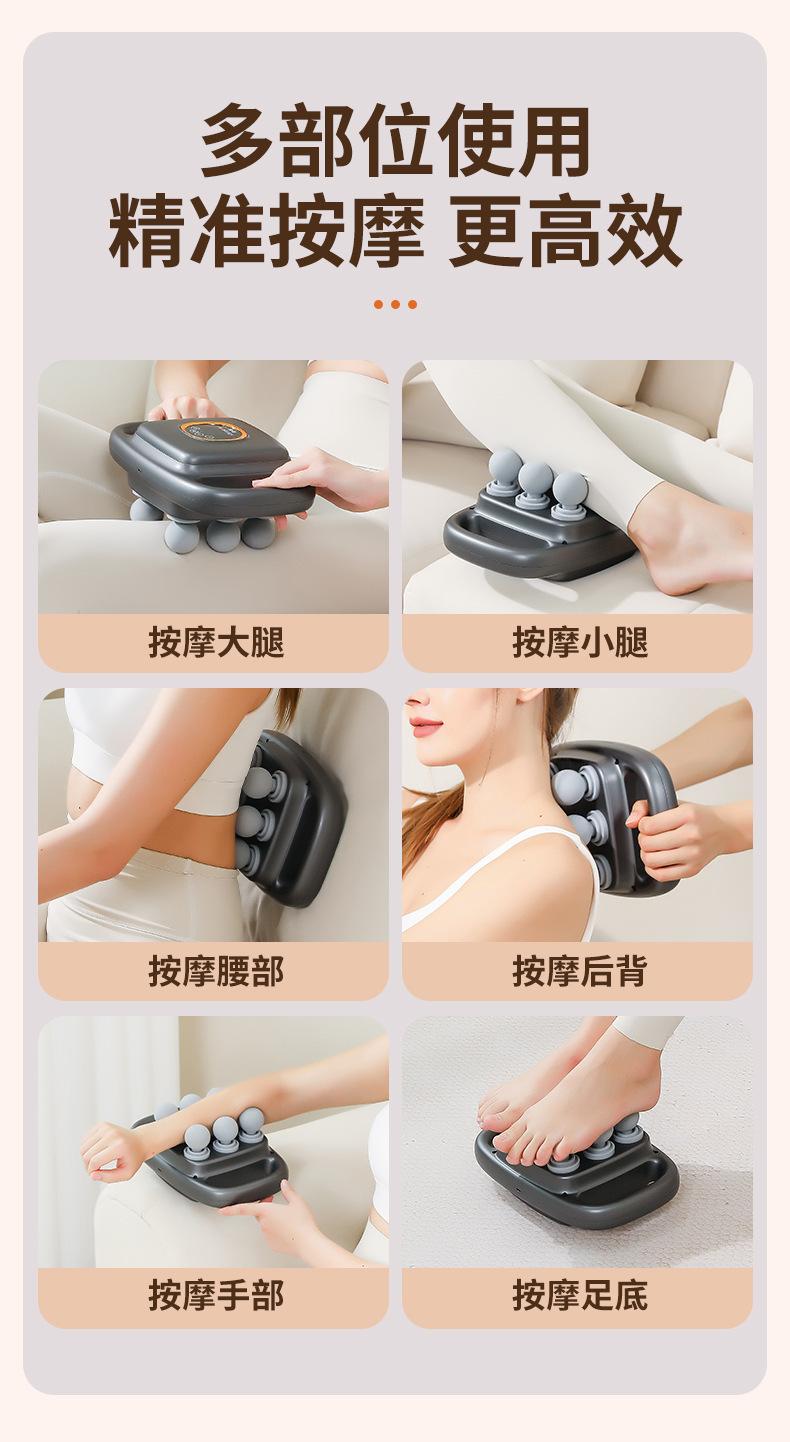 多部位使用
精准按摩 更高效

按摩大腿

按摩小腿

按摩腰部

按摩后背

按摩手部

按摩足底