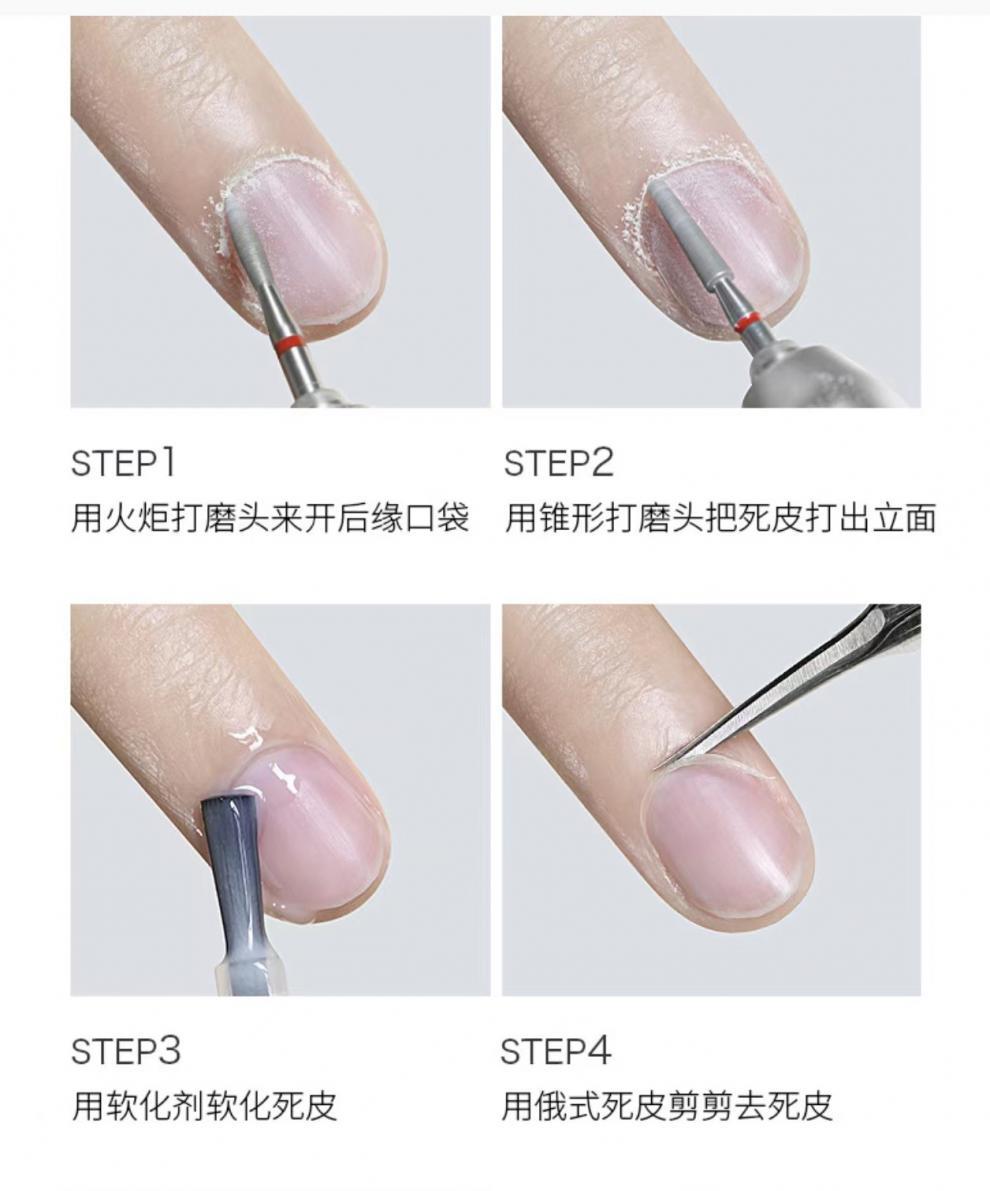 STEP1
用火炬打磨头来开后缘口袋

STEP2
用锥形打磨头把死皮打出立面

STEP3
用软化剂软化死皮

STEP4
用俄式死皮剪剪去死皮