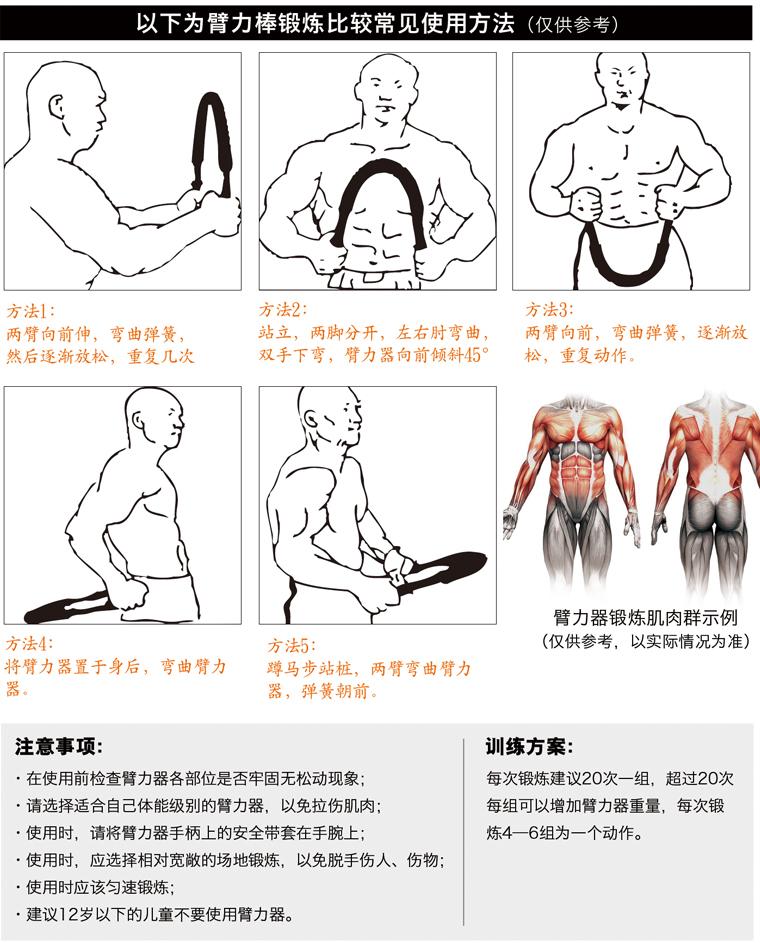 以下为臂力棒锻炼比较常见使用方法（仅供参考）

方法1：
两臂向前伸，弯曲弹簧，然后逐渐放松，重复几次

方法2：
站立，两脚分开，左右肘弯曲，双手下弯，臂力器向前倾斜45°

方法3：
两臂向前，弯曲弹簧，逐渐放松，重复动作。

方法4：
将臂力器置于身后，弯曲臂力器。

方法5：
蹲马步站桩，两臂弯曲臂力器，弹簧朝前。

臂力器锻炼肌肉群示例
（仅供参考，以实际情况为准）

注意事项：
· 在使用前检查臂力器各部位是否牢固无松动现象；
· 请选择适合自己体能级别的臂力器，以免拉伤肌肉；
· 使用时，请将臂力器手柄上的安全带套在手腕上；
· 使用时，应选择相对宽敞的场地锻炼，以免脱手伤人、伤物；
· 使用时应该匀速锻炼；
· 建议12岁以下的儿童不要使用臂力器。

训练方案：
每次锻炼建议20次一组，超过20次每组可以增加臂力器重量，每次锻炼4—6组为一个动作。