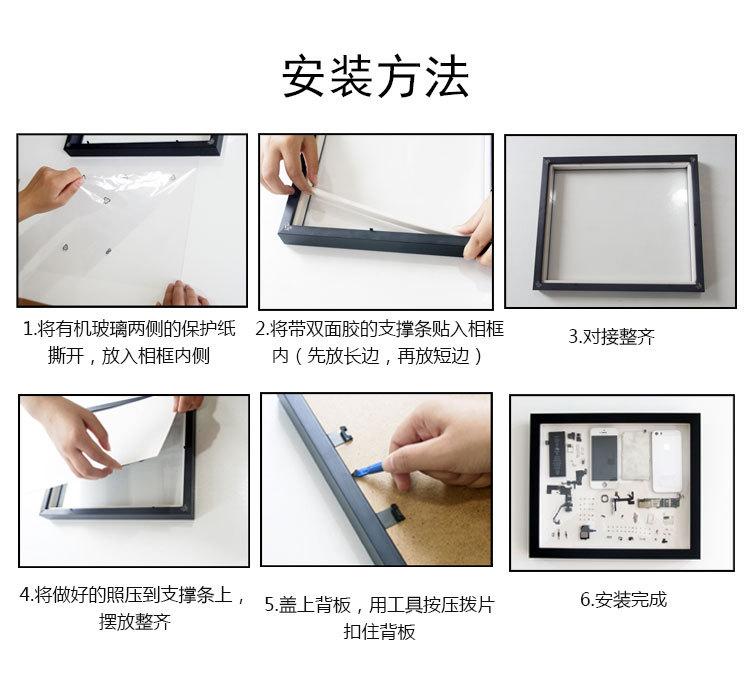 安装方法

1.将有机玻璃两侧的保护纸撕开，放入相框内侧

2.将带双面胶的支撑条贴入相框内（先放长边，再放短边）

3.对接整齐

4.将做好的照压到支撑条上，摆放整齐

5.盖上背板，用工具按压拨片扣住背板

6.安装完成