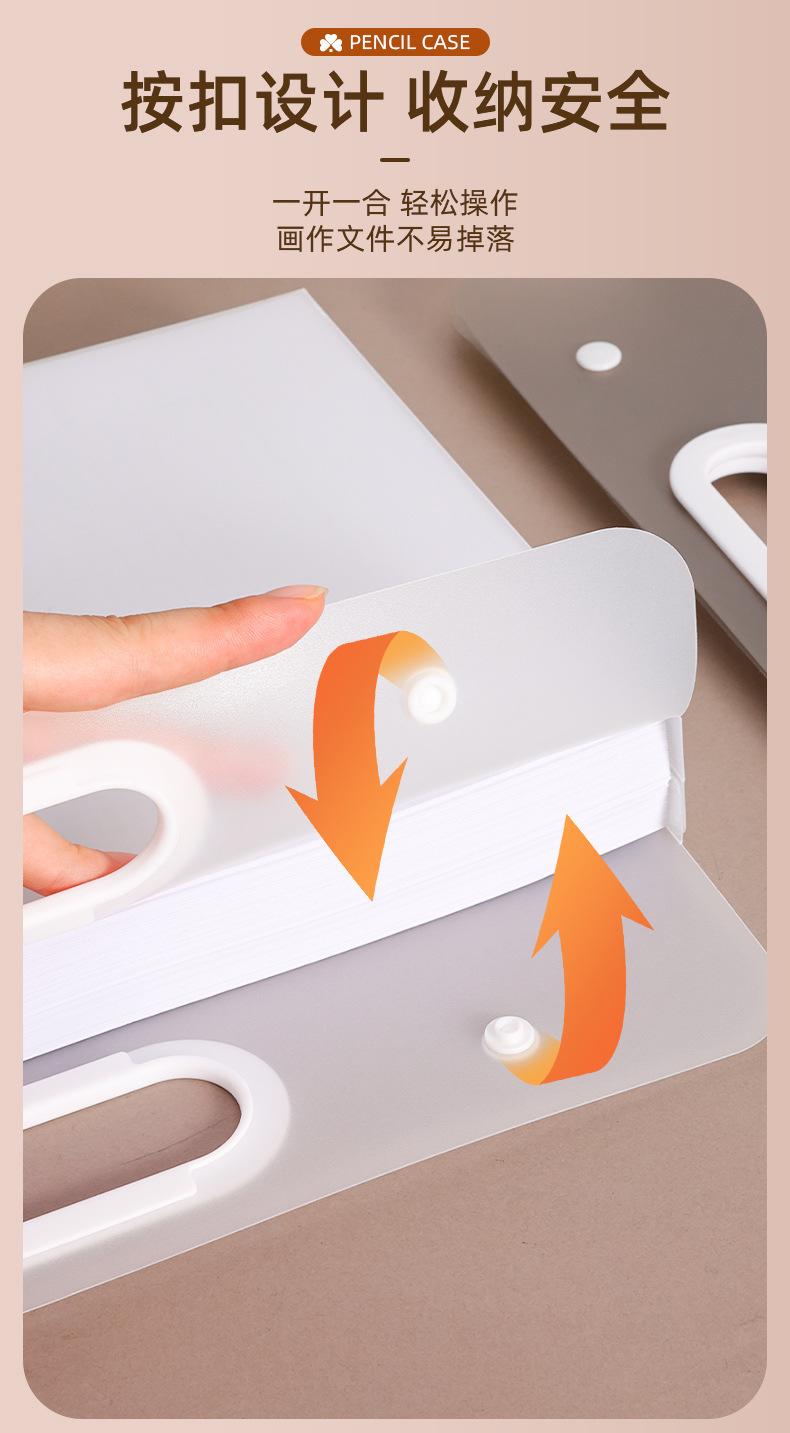 PENCIL CASE

按扣设计 收纳安全

一开一合 轻松操作
画作文件不易掉落