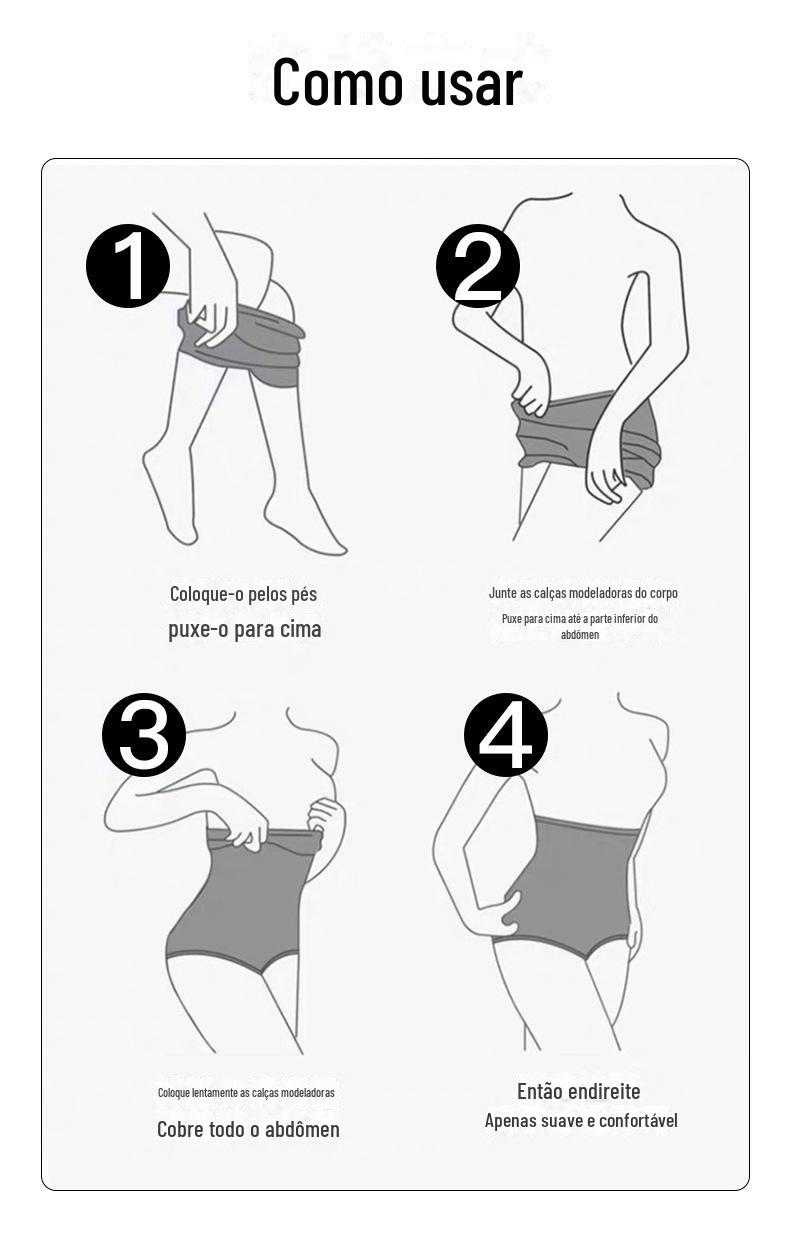 Como usar

1

Coloque-o pelos pés

puxe-o para cima

2

Junte as calças modeladoras do corpo

Puxe para cima até a parte inferior do abdômen

3

Coloque lentamente as calças modeladoras

Cobre todo o abdômen

4

Então endireite

Apenas suave e confortável