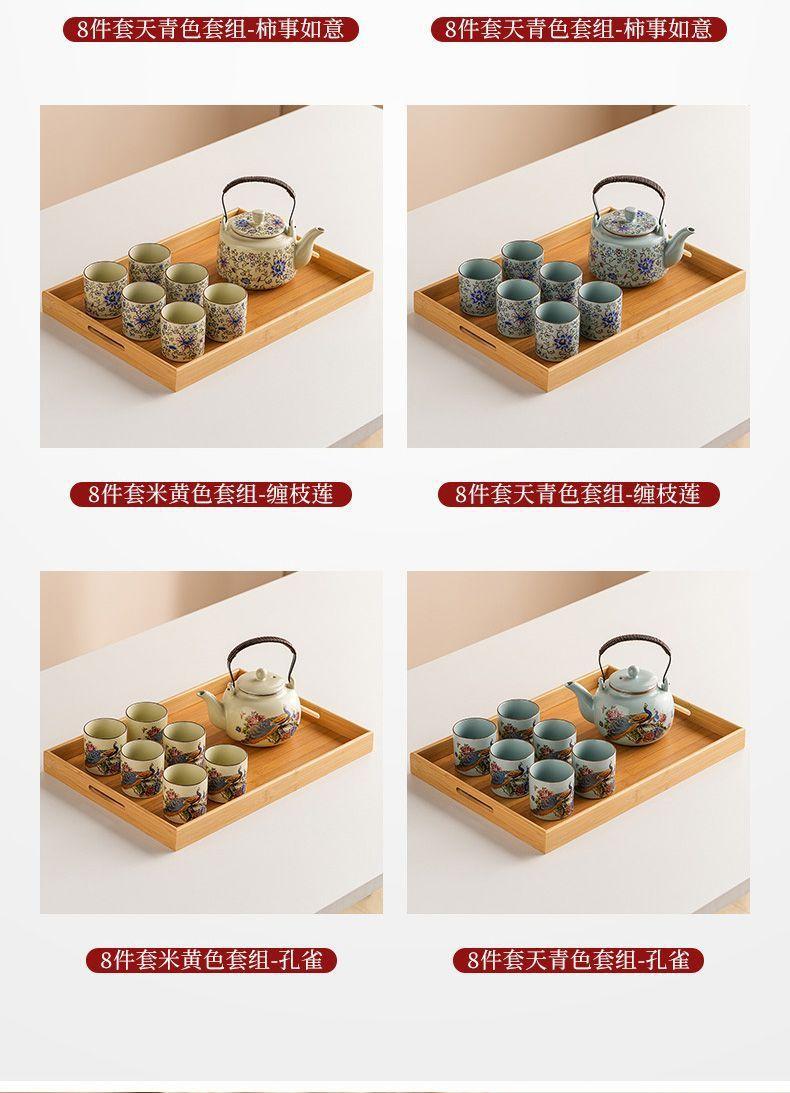 8件套天青色套组-柿事如意

8件套天青色套组-柿事如意

8件套米黄色套组-缠枝莲

8件套天青色套组-缠枝莲

8件套米黄色套组-孔雀

8件套天青色套组-孔雀