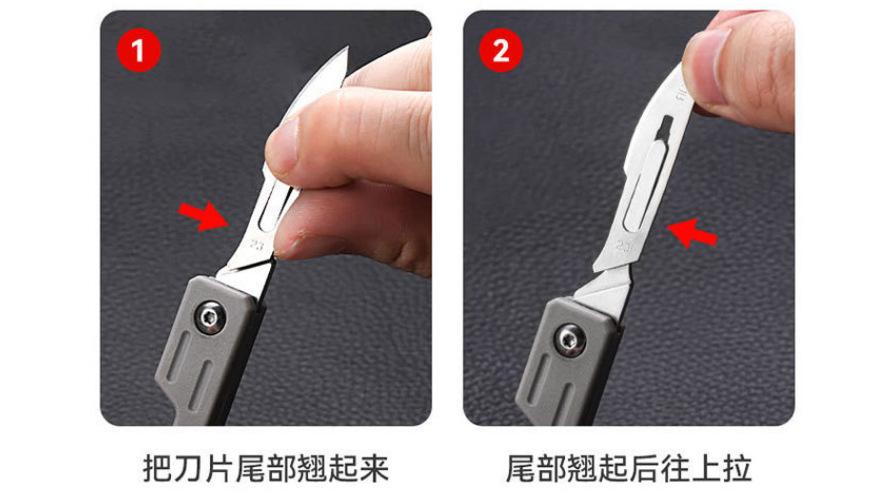 1

23

把刀片尾部翘起来

2

23

尾部翘起后往上拉