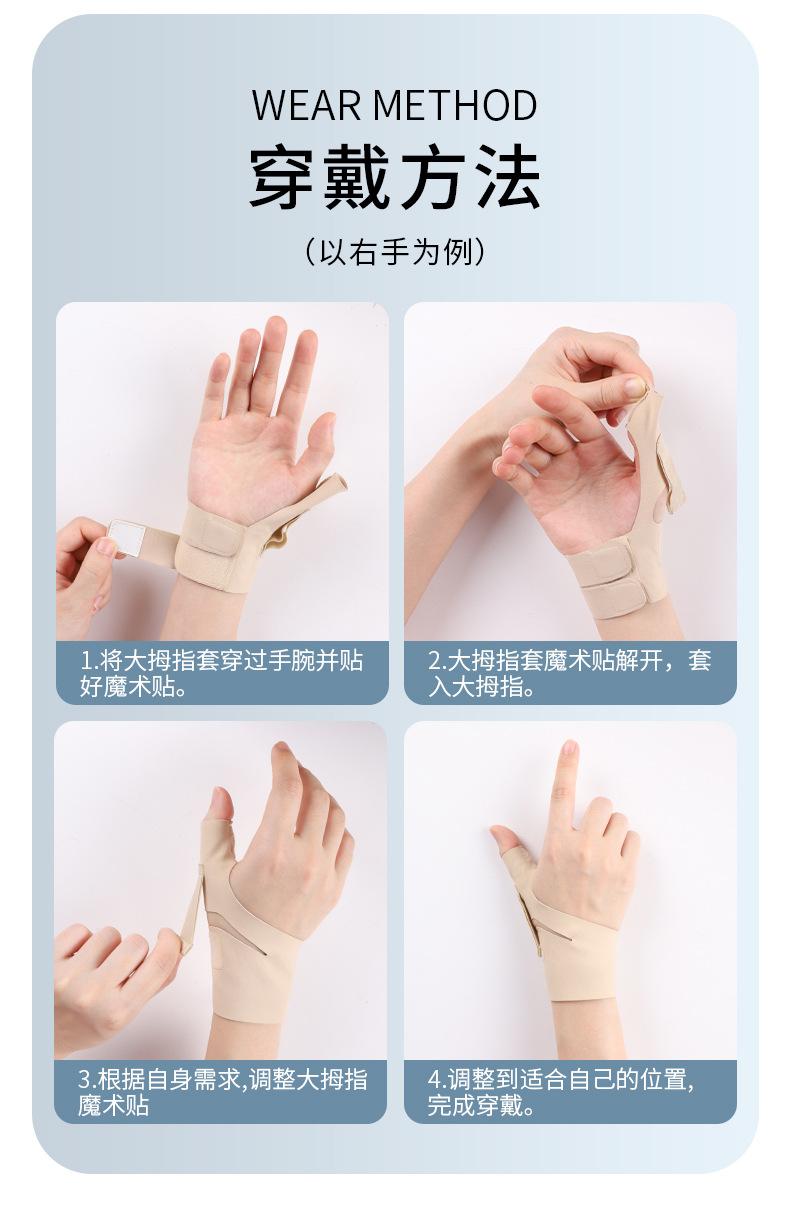 WEAR METHOD
穿戴方法
（以右手为例）

1.将大拇指套穿过手腕并贴好魔术贴。

2.大拇指套魔术贴解开，套入大拇指。

3.根据自身需求,调整大拇指魔术贴

4.调整到适合自己的位置,完成穿戴。