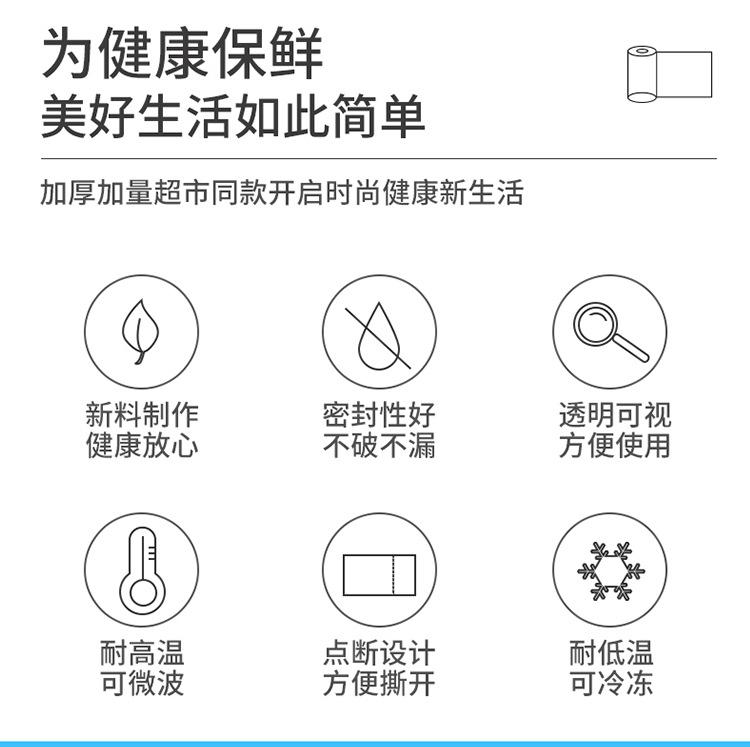 为健康保鲜
美好生活如此简单

加厚加量超市同款开启时尚健康新生活

新料制作
健康放心

密封性好
不破不漏

透明可视
方便使用

耐高温
可微波

点断设计
方便撕开

耐低温
可冷冻