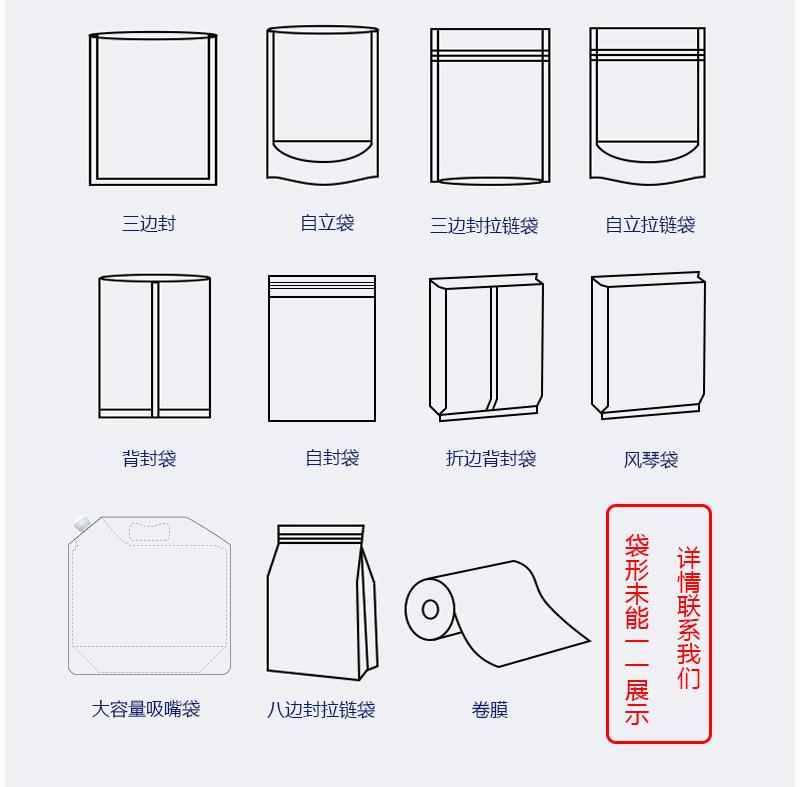 三边封

自立袋

三边封拉链袋

自立拉链袋

背封袋

自封袋

折边背封袋

风琴袋

大容量吸嘴袋

八边封拉链袋

卷膜

袋形未能一一展示

详情联系我们