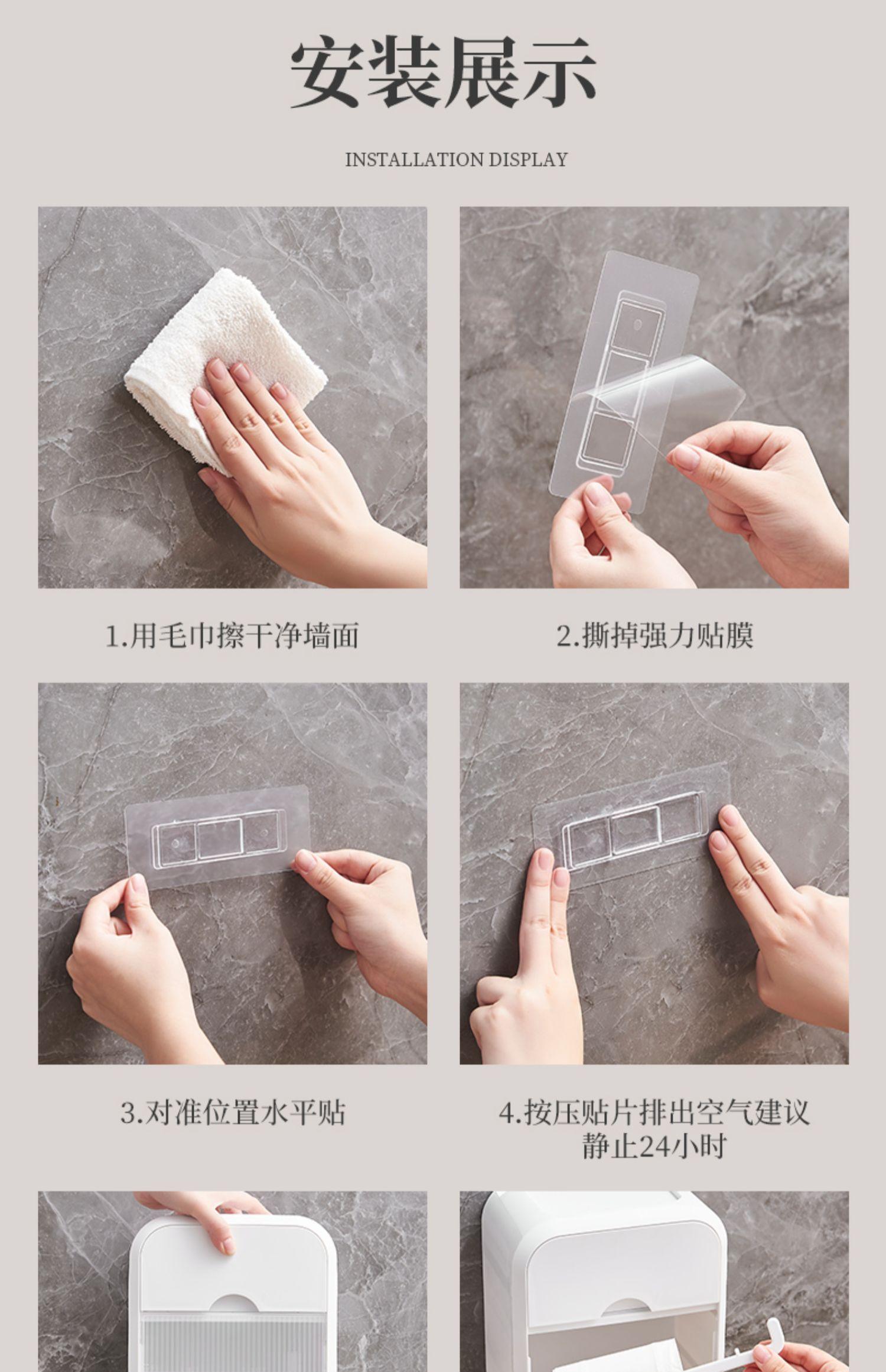 安装展示

INSTALLATION DISPLAY

1.用毛巾擦干净墙面

2.撕掉强力贴膜

3.对准位置水平贴

4.按压贴片排出空气建议静止24小时