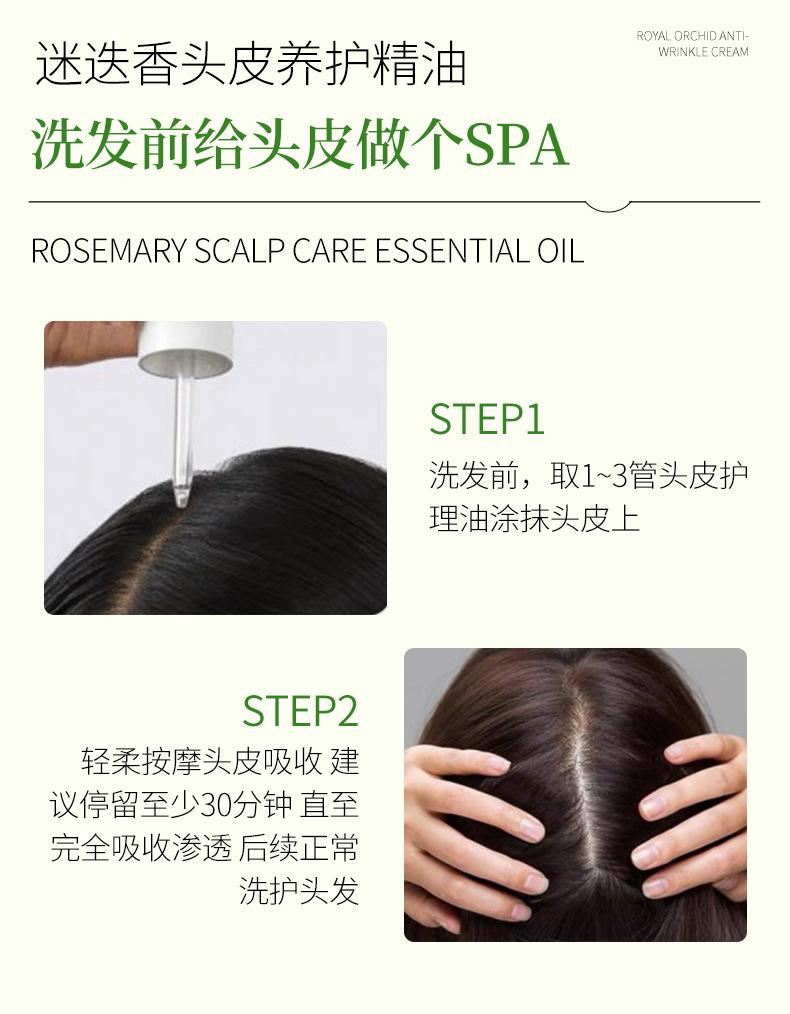 迷迭香头皮养护精油

ROYAL ORCHID ANTI-WRINKLE CREAM

洗发前给头皮做个SPA

ROSEMARY SCALP CARE ESSENTIAL OIL

STEP1

洗发前，取1~3管头皮护理油涂抹头皮上

STEP2

轻柔按摩头皮吸收 建议停留至少30分钟 直至完全吸收渗透 后续正常洗护头发