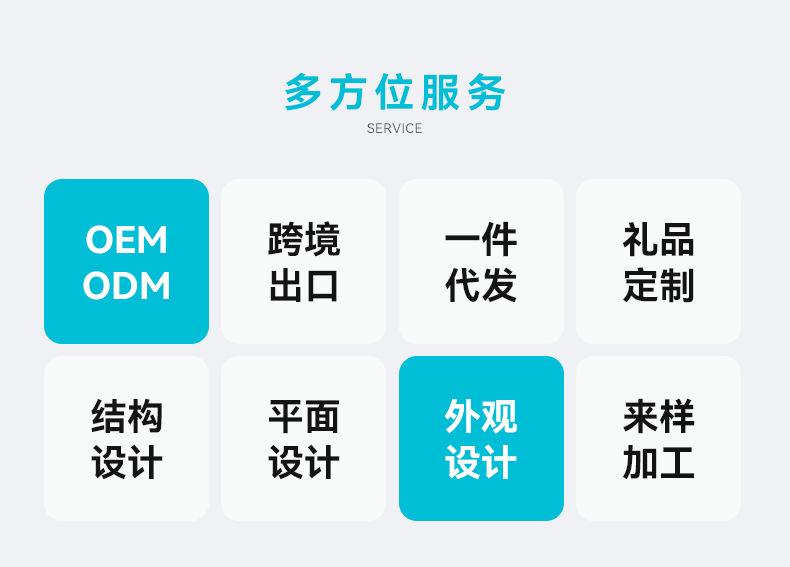 多方位服务
SERVICE

OEM
ODM

跨境
出口

一件
代发

礼品
定制

结构
设计

平面
设计

外观
设计

来样
加工