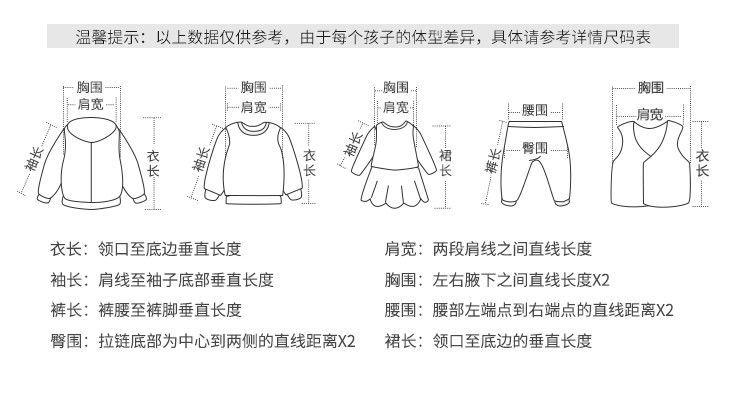 温馨提示：以上数据仅供参考，由于每个孩子的体型差异，具体请参考详情尺码表

胸围
肩宽
袖长
衣长

胸围
肩宽
袖长
衣长

胸围
肩宽
袖长
裙长

腰围
臀围
裤长

胸围
肩宽
衣长

衣长：领口至底边垂直长度

袖长：肩线至袖子底部垂直长度

裤长：裤腰至裤脚垂直长度

臀围：拉链底部为中心到两侧的直线距离X2

肩宽：两段肩线之间直线长度

胸围：左右腋下之间直线长度X2

腰围：腰部左端点到右端点的直线距离X2

裙长：领口至底边的垂直长度