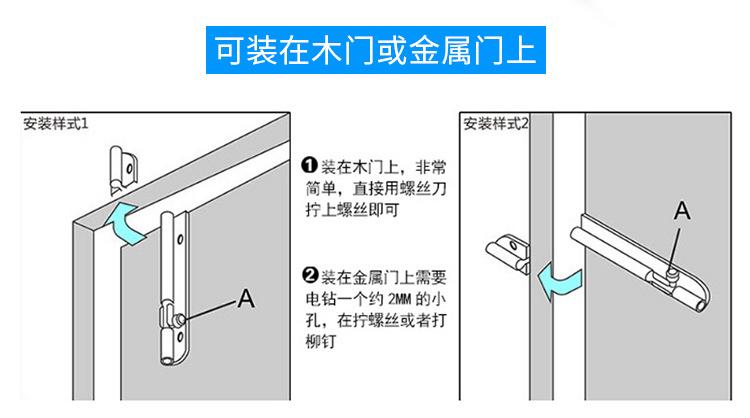 可装在木门或金属门上

安装样式1

A

❶装在木门上，非常简单，直接用螺丝刀拧上螺丝即可

❷装在金属门上需要电钻一个约 2MM 的小孔，在拧螺丝或者打柳钉

安装样式2

A