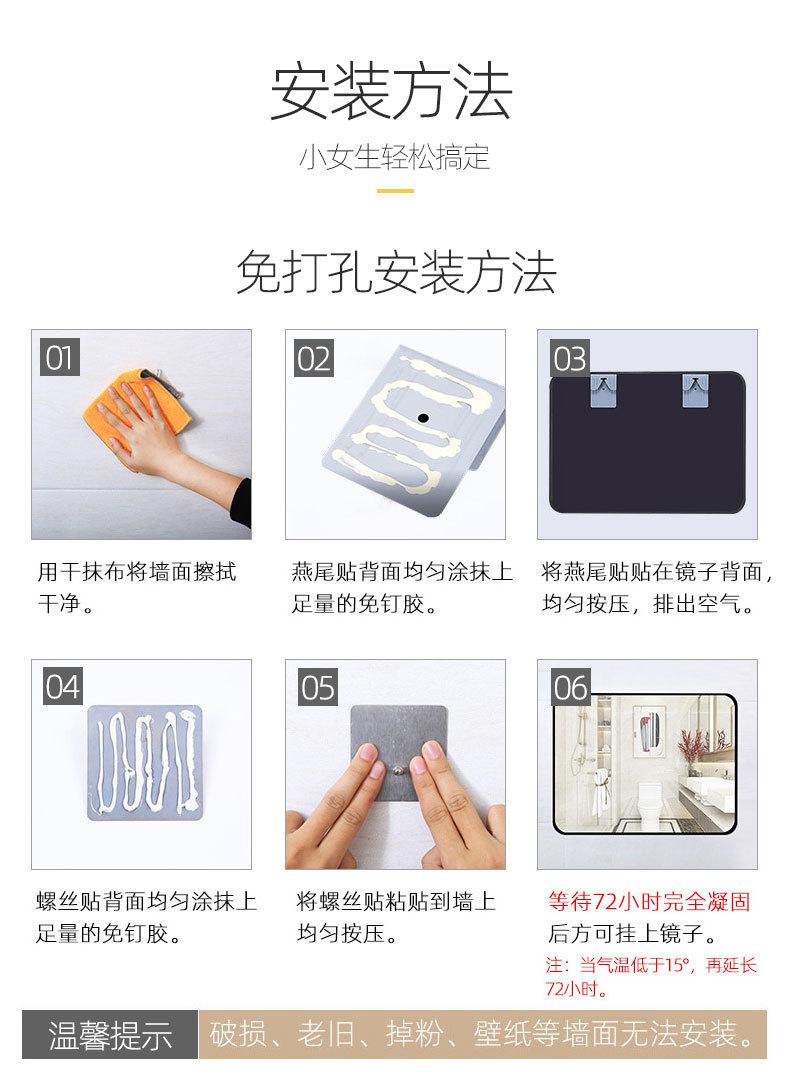 安装方法

小女生轻松搞定

免打孔安装方法

01

用干抹布将墙面擦拭干净。

02

燕尾贴背面均匀涂抹上足量的免钉胶。

03

将燕尾贴贴在镜子背面，均匀按压，排出空气。

04

螺丝贴背面均匀涂抹上足量的免钉胶。

05

将螺丝贴粘贴到墙上均匀按压。

06

等待72小时完全凝固后方可挂上镜子。

注：当气温低于15°，再延长72小时。

温馨提示 破损、老旧、掉粉、壁纸等墙面无法安装。