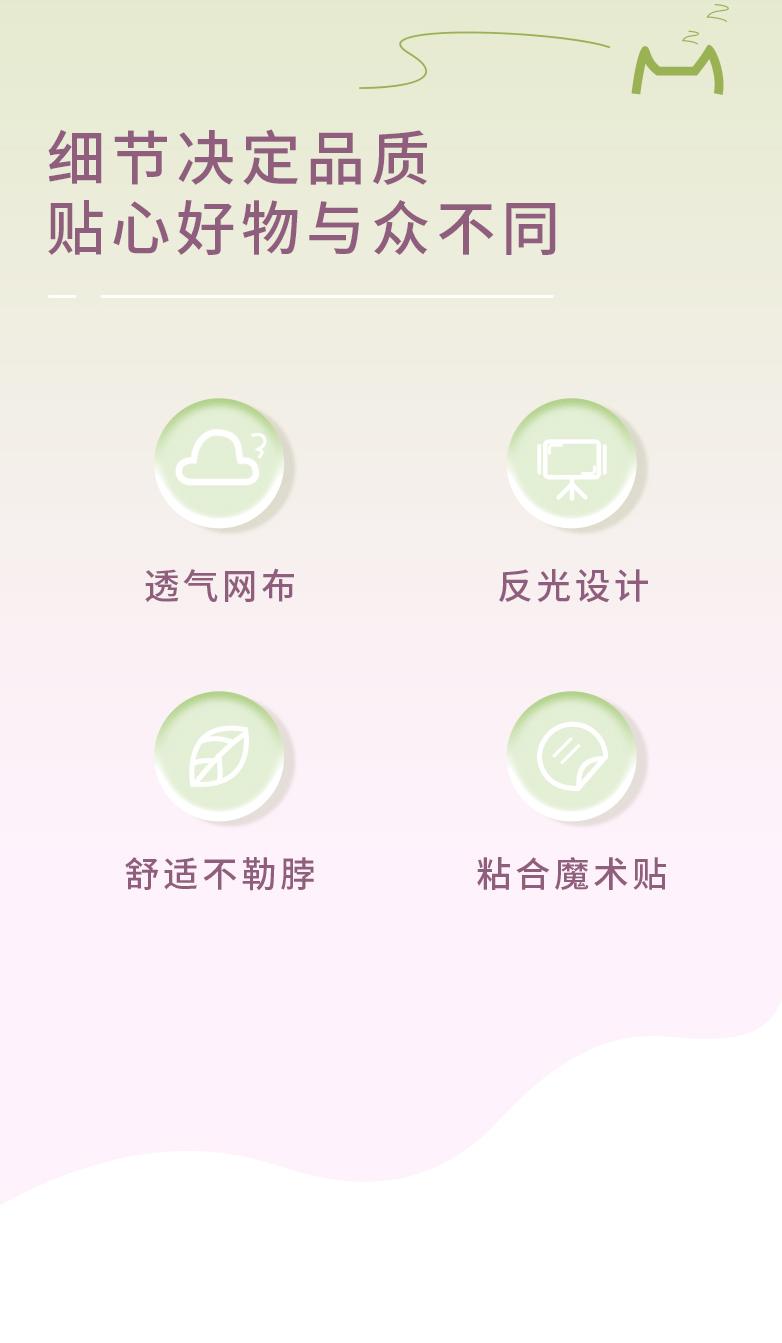 细节决定品质
贴心好物与众不同

透气网布

反光设计

舒适不勒脖

粘合魔术贴