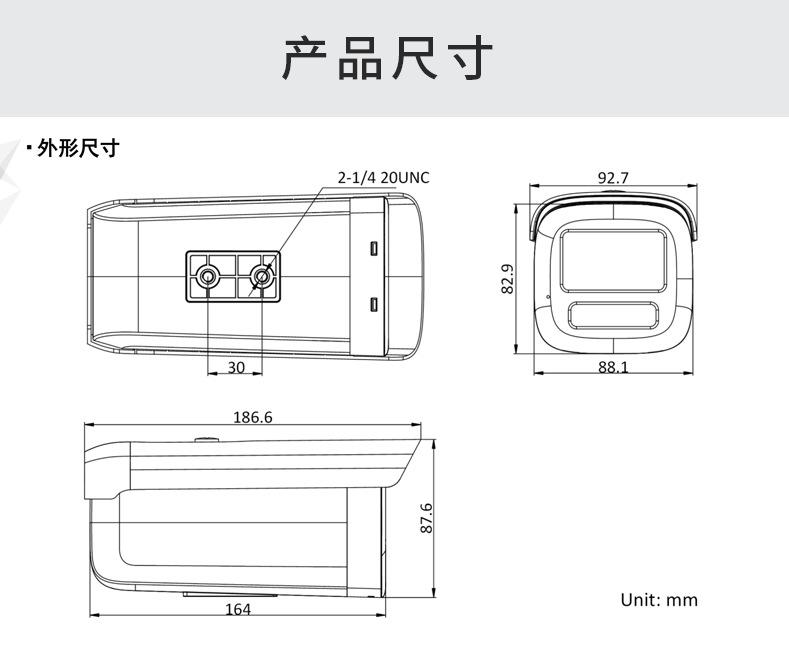 产品尺寸

· 外形尺寸

2-1/4 20UNC

30

92.7

82.9

88.1

186.6

87.6

164

Unit: mm