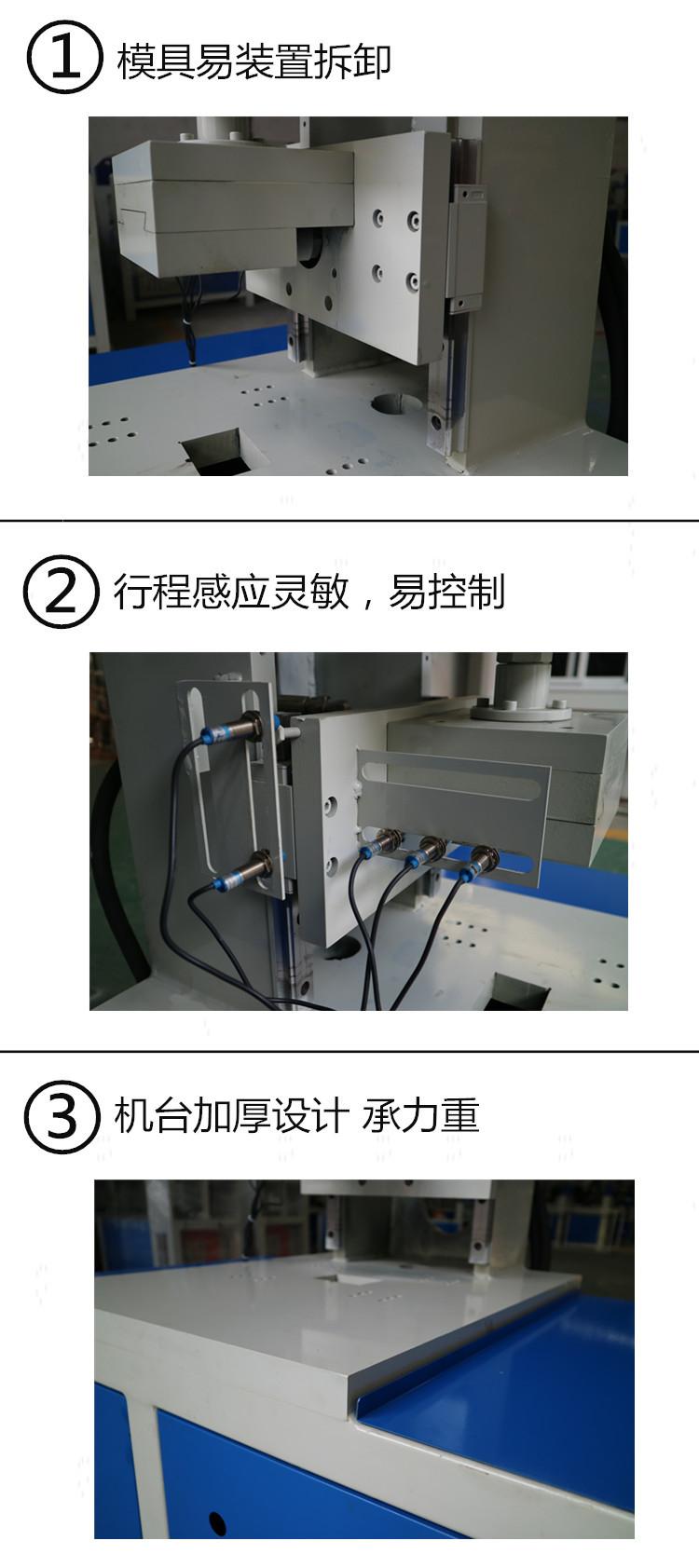 ①模具易装置拆卸

②行程感应灵敏，易控制

③机台加厚设计 承力重