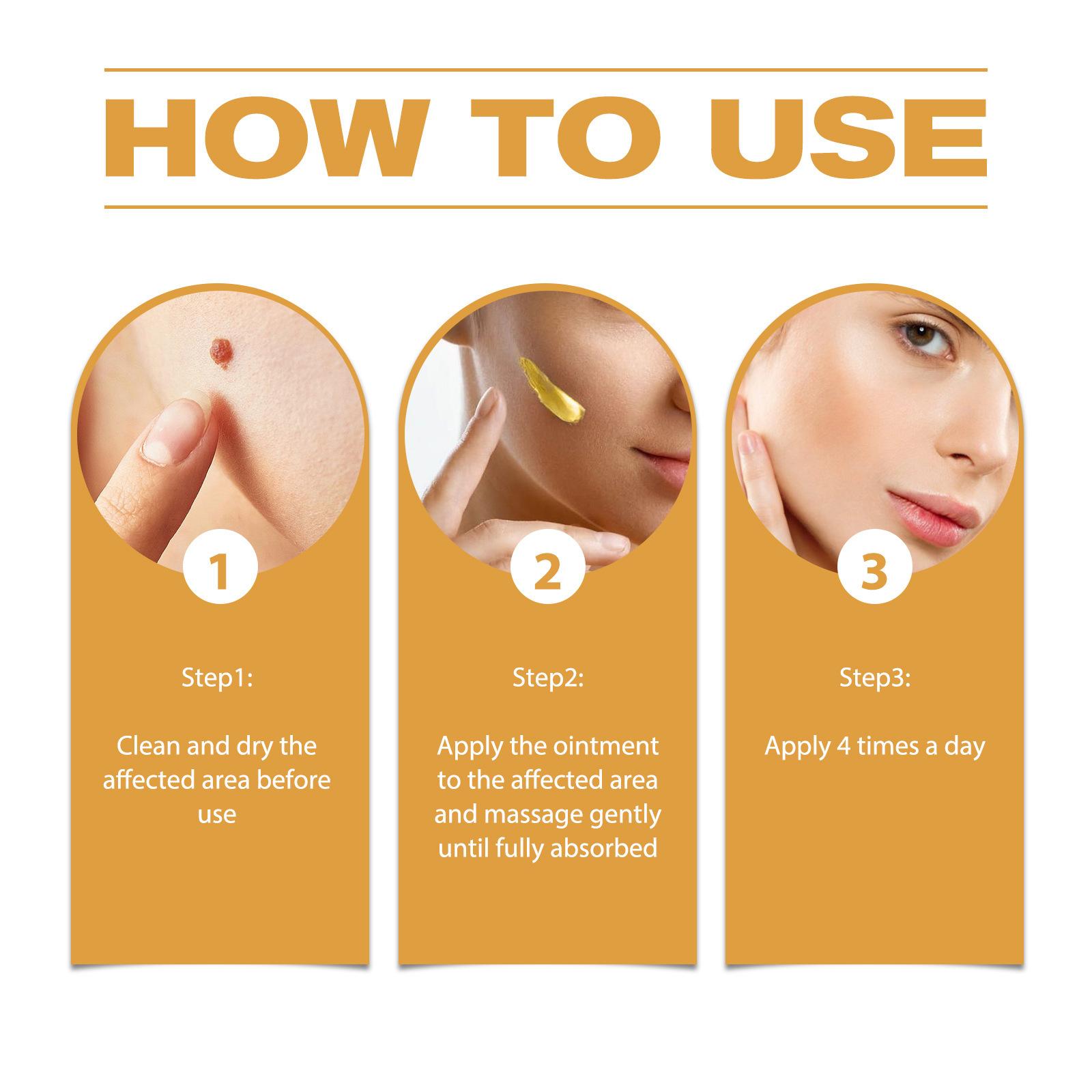 HOW TO USE

1

Step1:

Clean and dry the affected area before use

2

Step2:

Apply the ointment to the affected area and massage gently until fully absorbed

3

Step3:

Apply 4 times a day