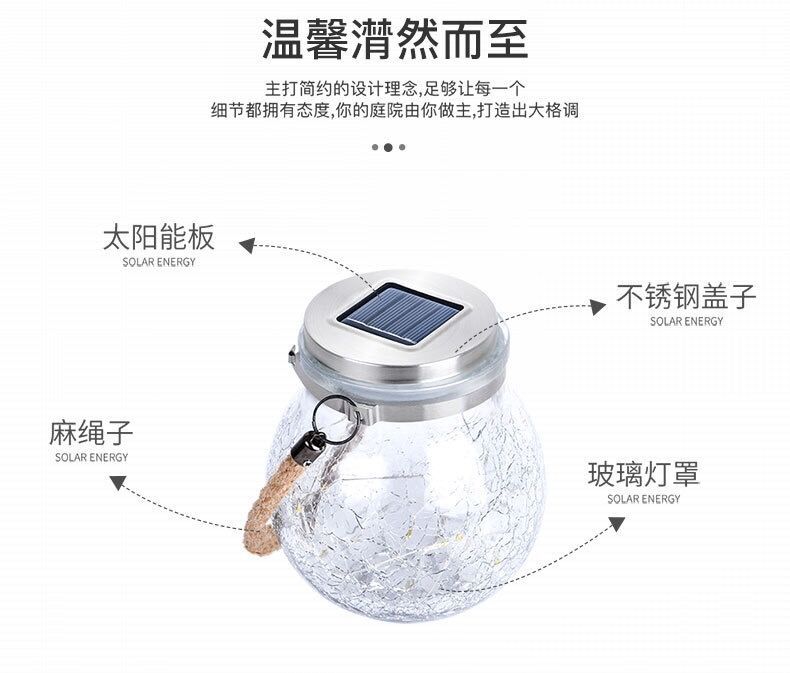 温馨潸然而至

主打简约的设计理念,足够让每一个
细节都拥有态度,你的庭院由你做主,打造出大格调

太阳能板
SOLAR ENERGY

不锈钢盖子
SOLAR ENERGY

麻绳子
SOLAR ENERGY

玻璃灯罩
SOLAR ENERGY