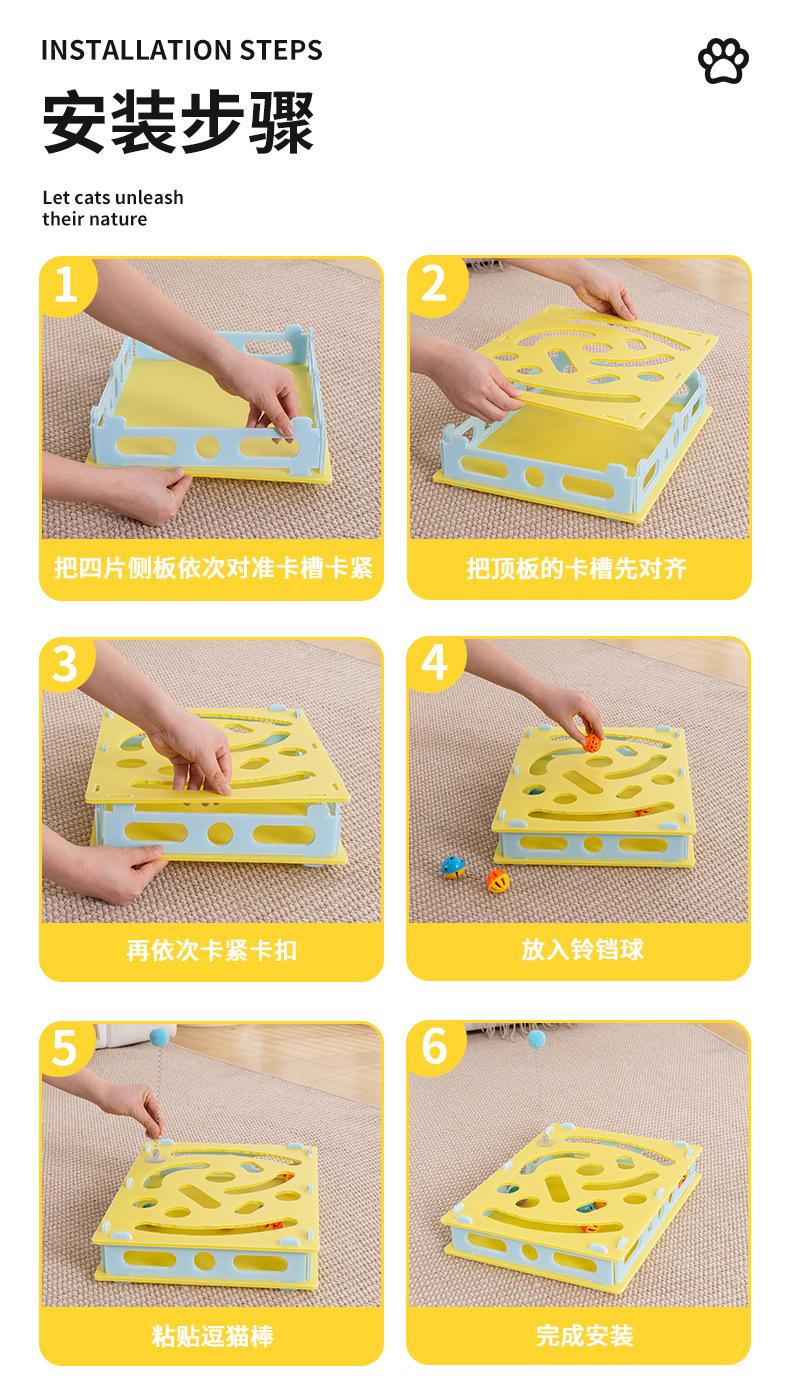 INSTALLATION STEPS

安装步骤

Let cats unleash their nature

1

把四片侧板依次对准卡槽卡紧

2

把顶板的卡槽先对齐

3

再依次卡紧卡扣

4

放入铃铛球

5

粘贴逗猫棒

6

完成安装