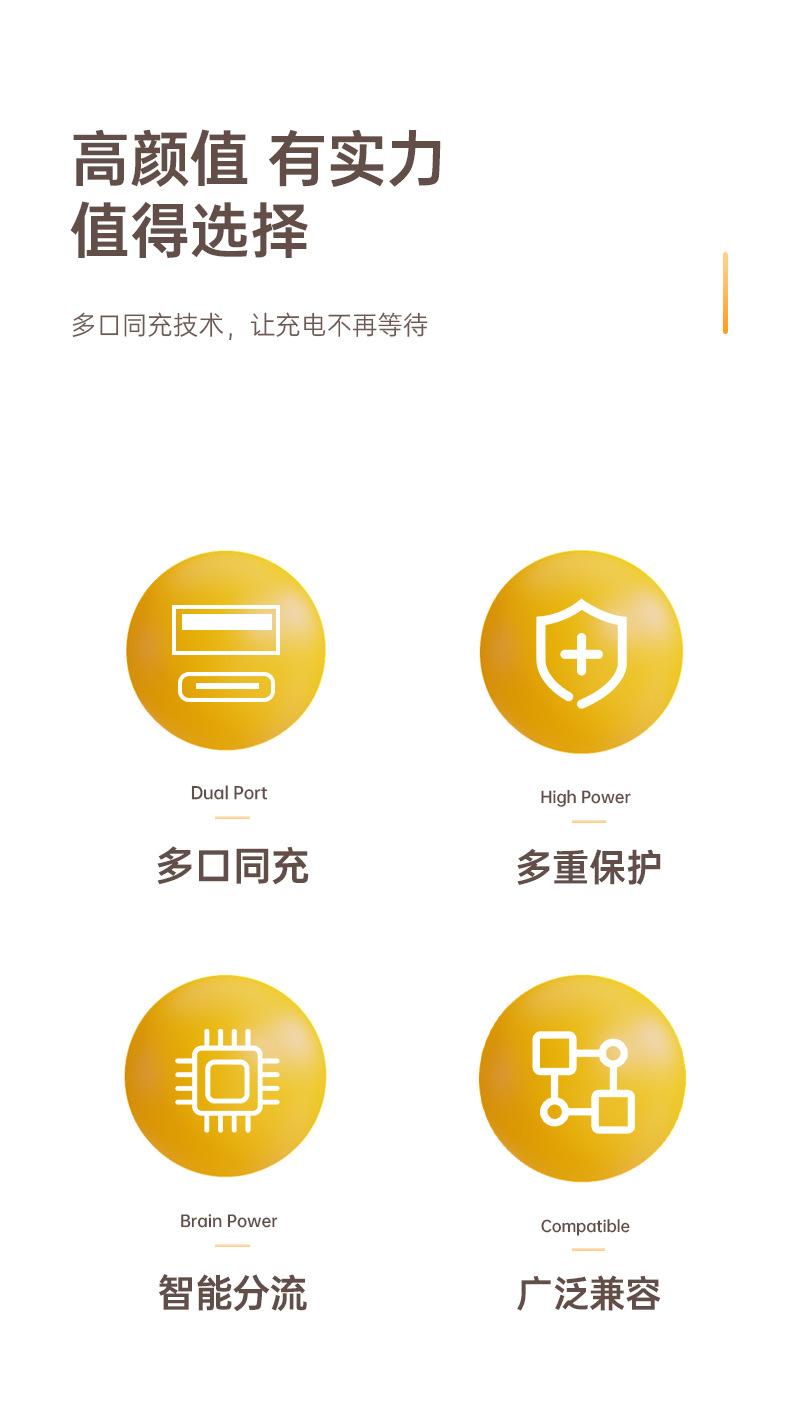 高颜值 有实力
值得选择

多口同充技术，让充电不再等待

Dual Port

多口同充

High Power

多重保护

Brain Power

智能分流

Compatible

广泛兼容