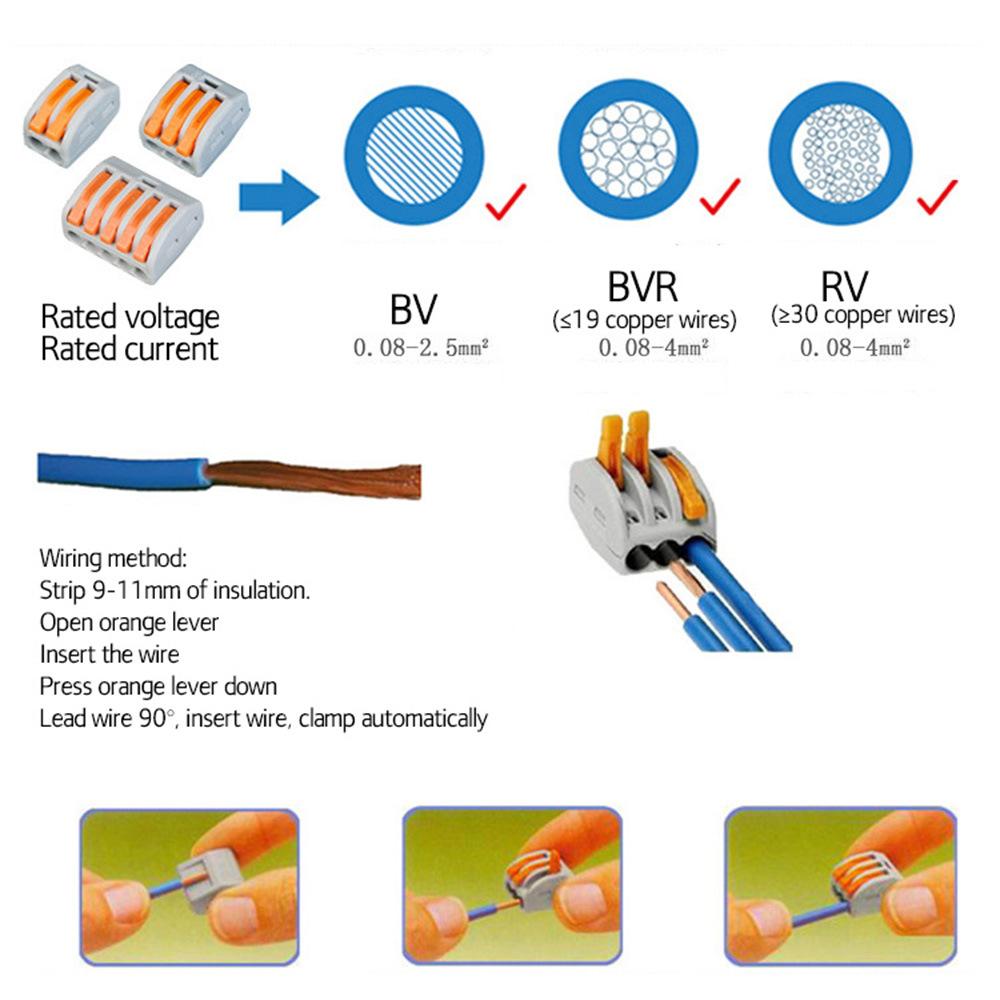 Rated voltage
Rated current

BV
0.08-2.5mm²

BVR
(≤19 copper wires)
0.08-4mm²

RV
(≥30 copper wires)
0.08-4mm²

Wiring method:
Strip 9-11mm of insulation.
Open orange lever
Insert the wire
Press orange lever down
Lead wire 90°, insert wire, clamp automatically