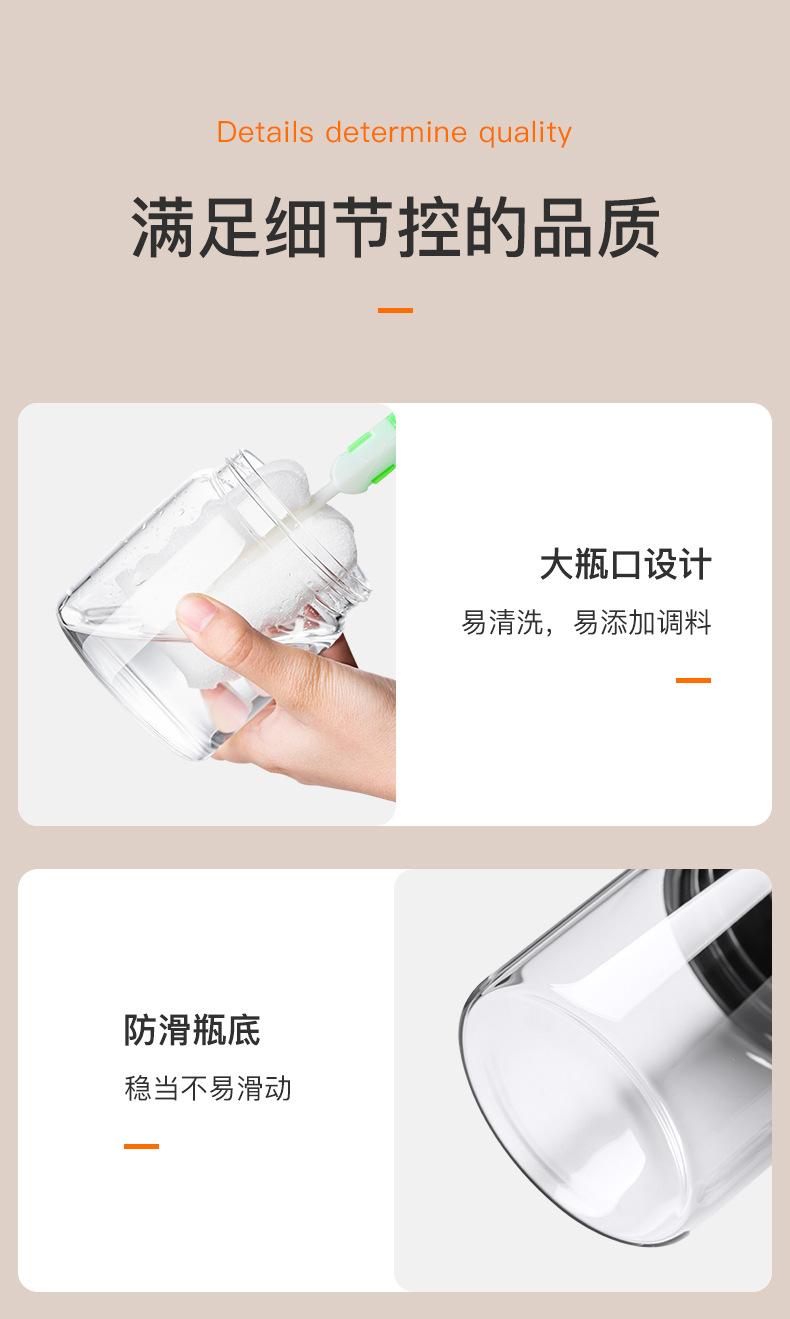 Details determine quality

满足细节控的品质

大瓶口设计

易清洗，易添加调料

防滑瓶底

稳当不易滑动