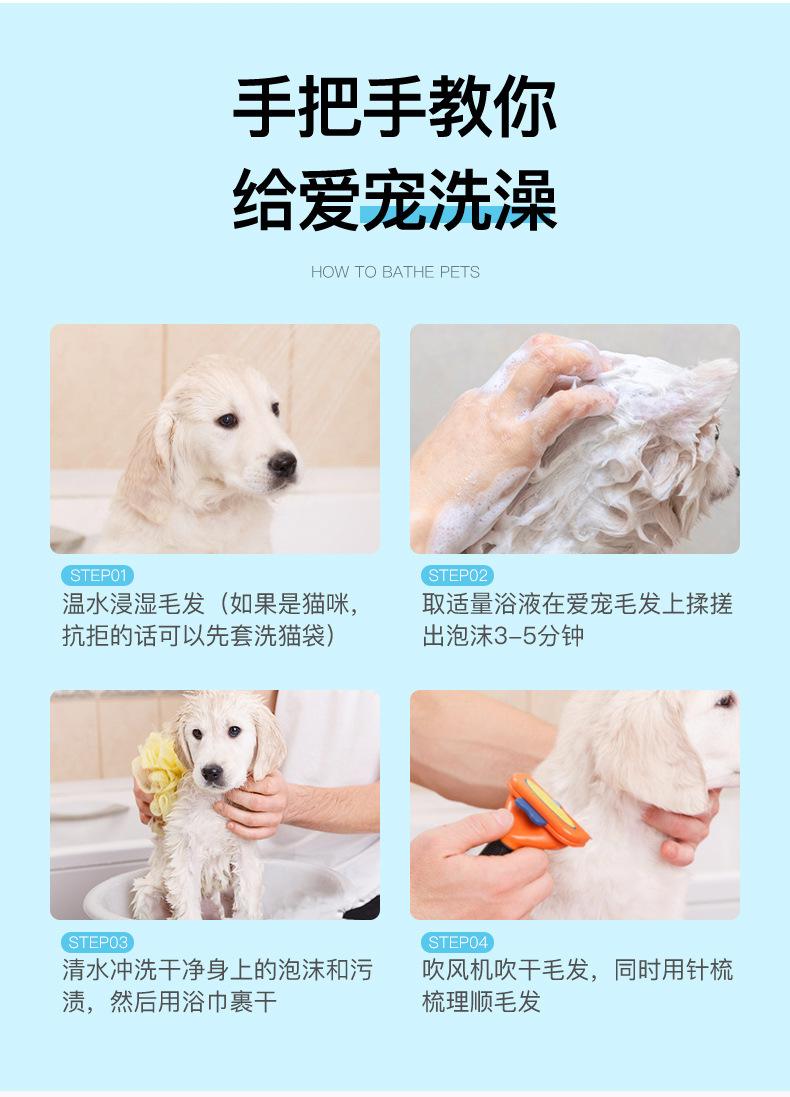 手把手教你
给爱宠洗澡

HOW TO BATHE PETS

STEP01
温水浸湿毛发（如果是猫咪，抗拒的话可以先套洗猫袋）

STEP02
取适量浴液在爱宠毛发上揉搓出泡沫3-5分钟

STEP03
清水冲洗干净身上的泡沫和污渍，然后用浴巾裹干

STEP04
吹风机吹干毛发，同时用针梳梳理顺毛发