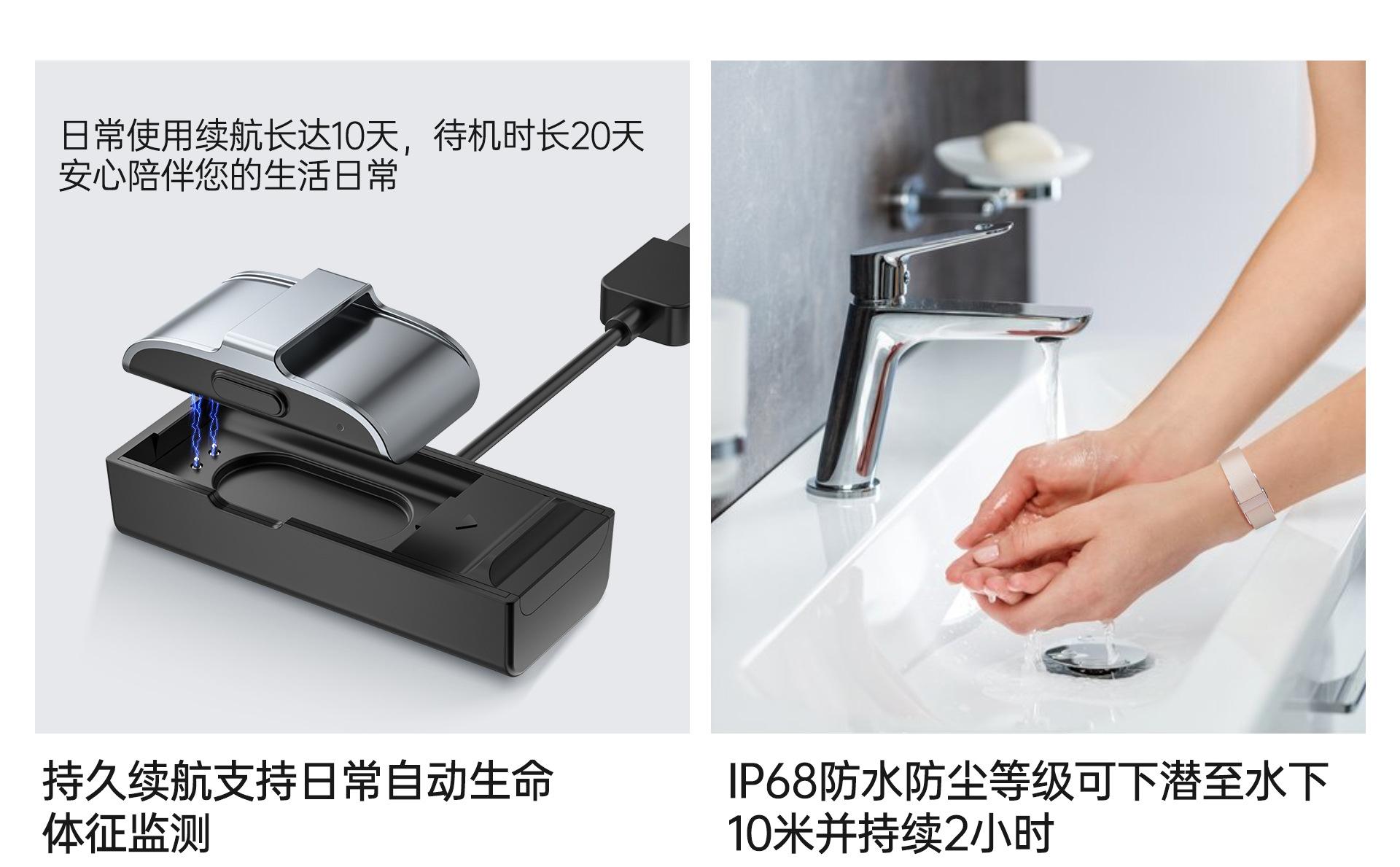 日常使用续航长达10天，待机时长20天
安心陪伴您的生活日常

持久续航支持日常自动生命体征监测

IP68防水防尘等级可下潜至水下10米并持续2小时