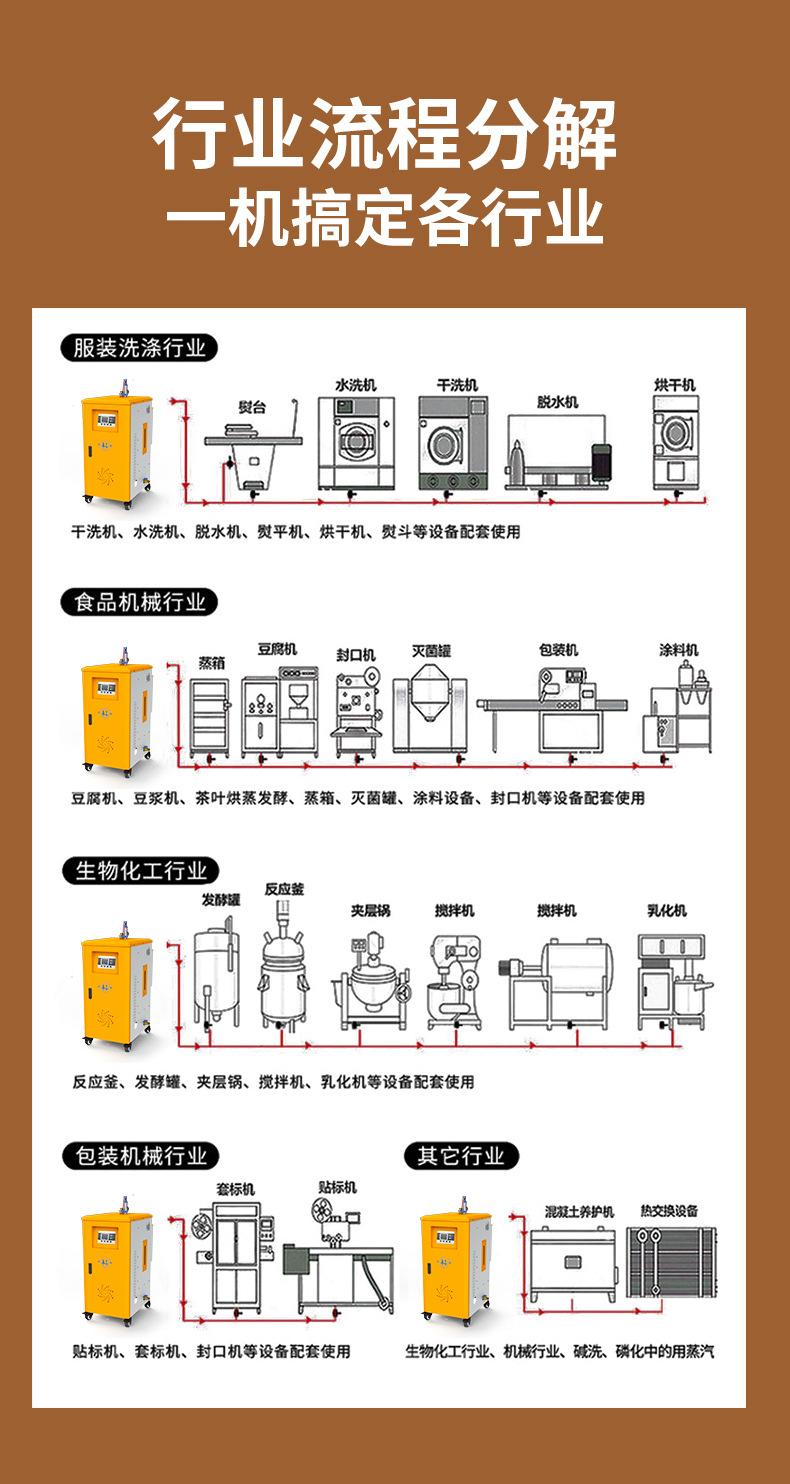 行业流程分解
一机搞定各行业

服装洗涤行业

熨台

水洗机

干洗机

脱水机

烘干机

干洗机、水洗机、脱水机、熨平机、烘干机、熨斗等设备配套使用

食品机械行业

蒸箱

豆腐机

封口机

灭菌罐

包装机

涂料机

豆腐机、豆浆机、茶叶烘蒸发酵、蒸箱、灭菌罐、涂料设备、封口机等设备配套使用

生物化工行业

发酵罐

反应釜

夹层锅

搅拌机

搅拌机

乳化机

反应釜、发酵罐、夹层锅、搅拌机、乳化机等设备配套使用

包装机械行业

套标机

贴标机

贴标机、套标机、封口机等设备配套使用

其它行业

混凝土养护机

热交换设备

生物化工行业、机械行业、碱洗、磷化中的用蒸汽