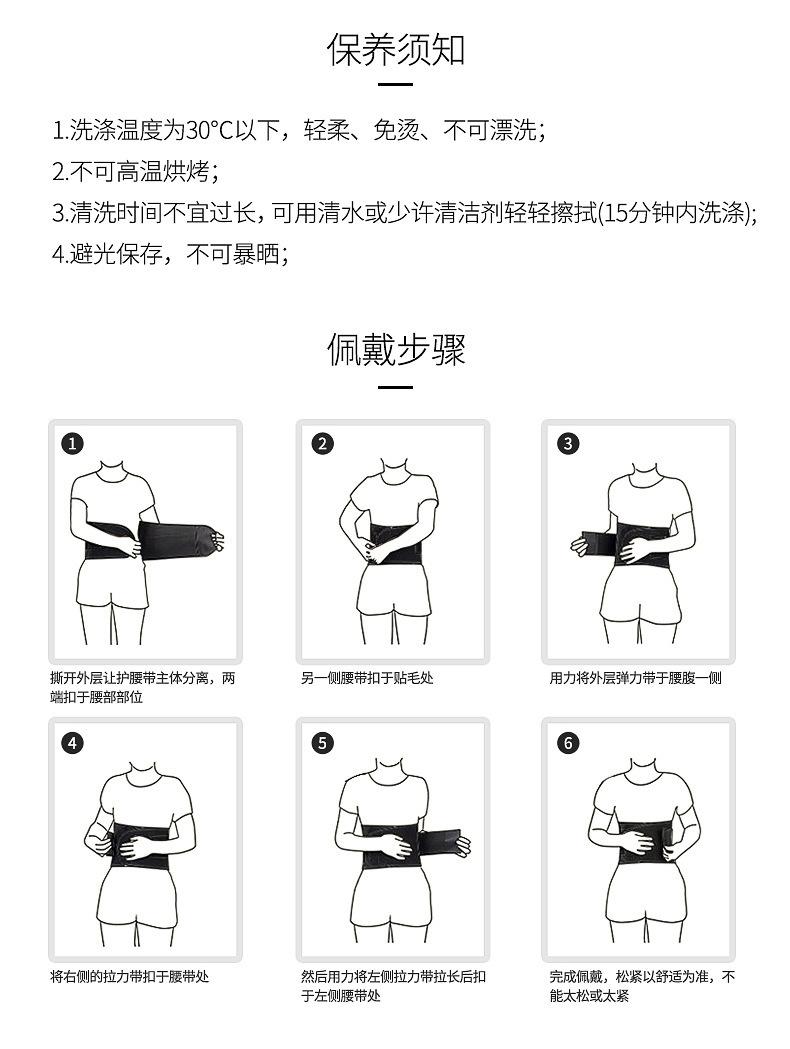 保养须知

1.洗涤温度为30°C以下，轻柔、免烫、不可漂洗；
2.不可高温烘烤；
3.清洗时间不宜过长，可用清水或少许清洁剂轻轻擦拭(15分钟内洗涤);
4.避光保存，不可暴晒；

佩戴步骤

1
撕开外层让护腰带主体分离，两端扣于腰部部位

2
另一侧腰带扣于贴毛处

3
用力将外层弹力带于腰腹一侧

4
将右侧的拉力带扣于腰带处

5
然后用力将左侧拉力带拉长后扣于左侧腰带处

6
完成佩戴，松紧以舒适为准，不能太松或太紧