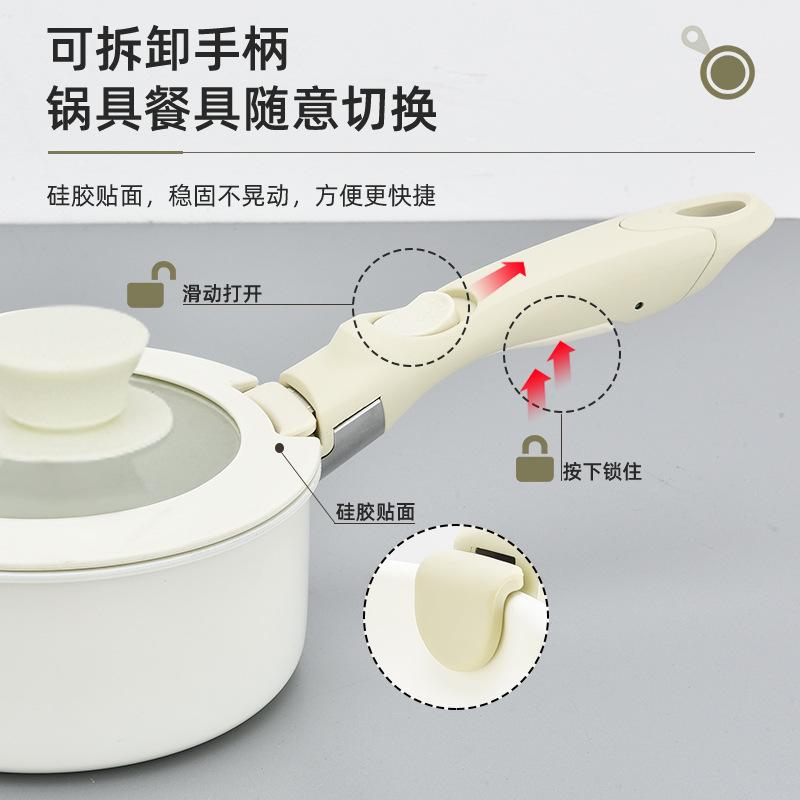 可拆卸手柄
锅具餐具随意切换

硅胶贴面，稳固不晃动，方便更快捷

滑动打开

按下锁住

硅胶贴面