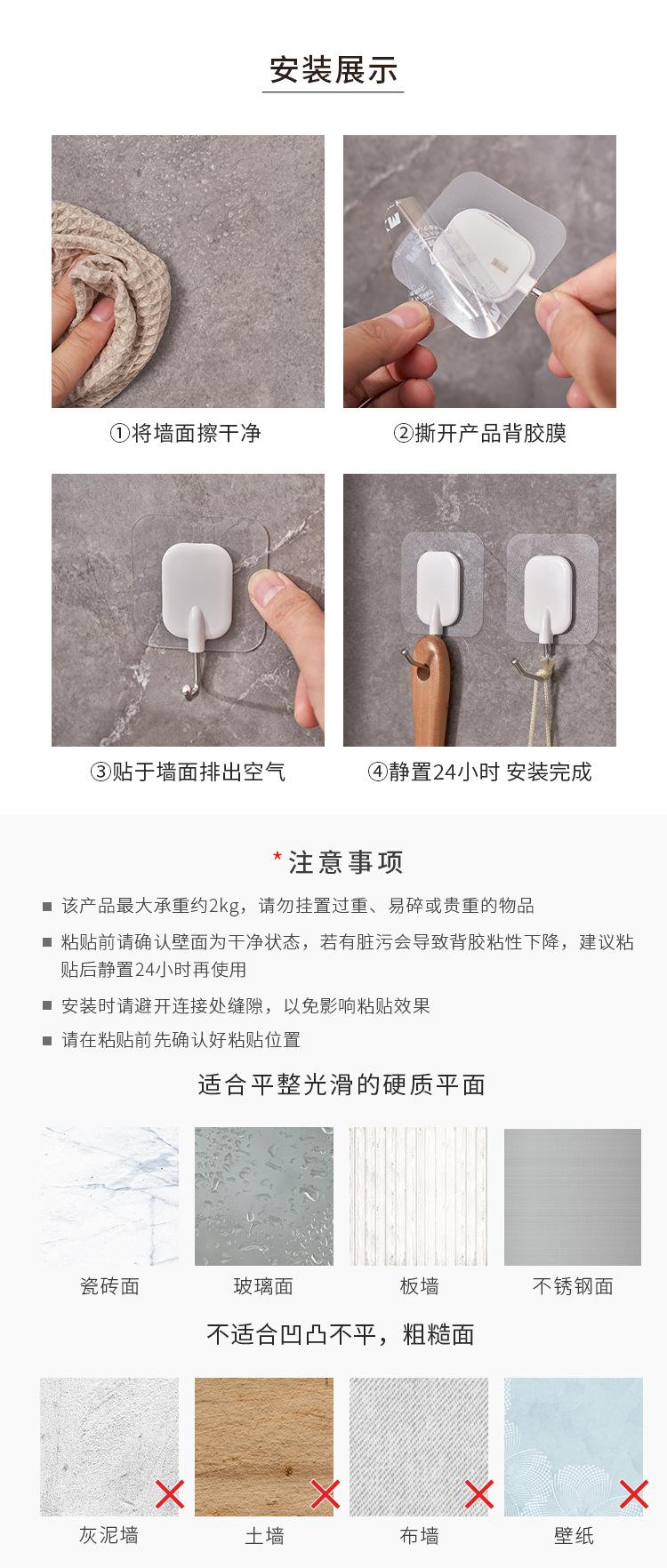 安装展示

①将墙面擦干净

②撕开产品背胶膜

③贴于墙面排出空气

④静置24小时 安装完成

*注意事项

■ 该产品最大承重约2kg，请勿挂置过重、易碎或贵重的物品

■ 粘贴前请确认壁面为干净状态，若有脏污会导致背胶粘性下降，建议粘贴后静置24小时再使用

■ 安装时请避开连接处缝隙，以免影响粘贴效果

■ 请在粘贴前先确认好粘贴位置

适合平整光滑的硬质平面

瓷砖面

玻璃面

板墙

不锈钢面

不适合凹凸不平，粗糙面

灰泥墙

土墙

布墙

壁纸