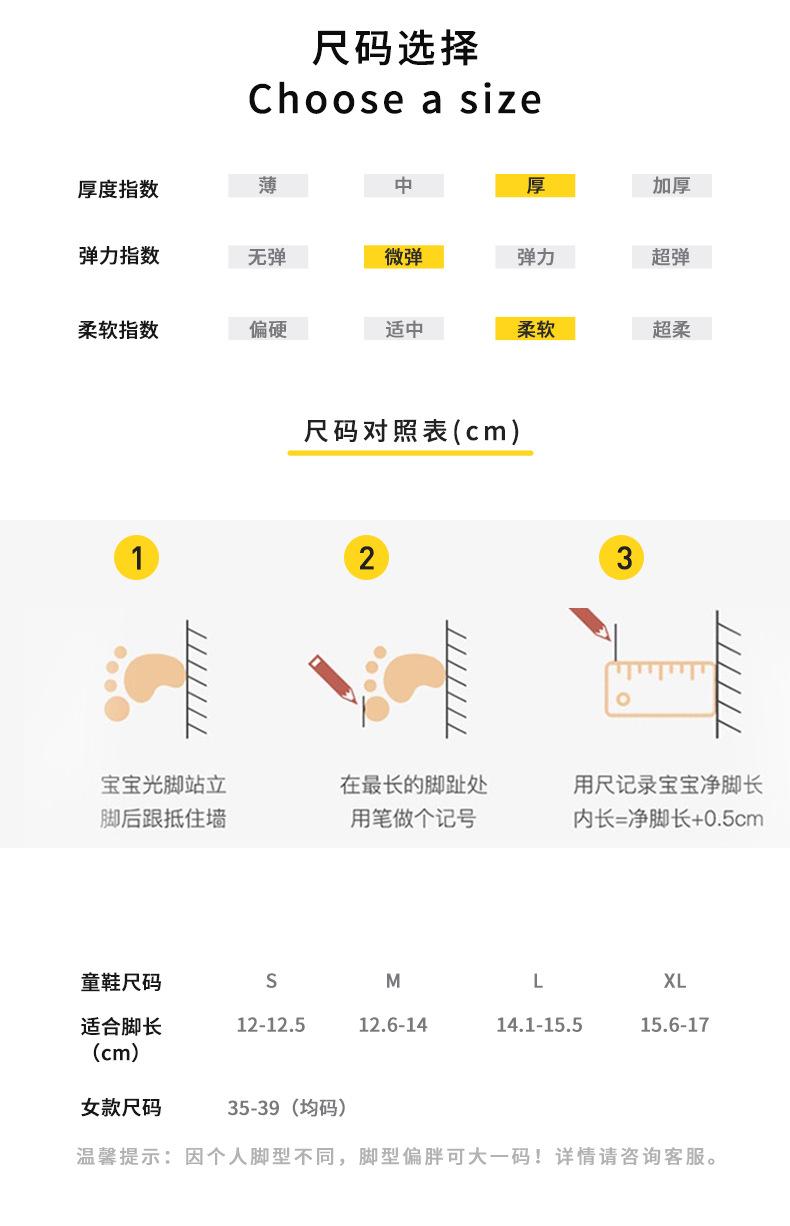 尺码选择
Choose a size

| 厚度指数 | 薄 | 中 | 厚 | 加厚 |
|---|---|---|---|---|
| 弹力指数 | 无弹 | 微弹 | 弹力 | 超弹 |
| 柔软指数 | 偏硬 | 适中 | 柔软 | 超柔 |

尺码对照表(cm)

1
宝宝光脚站立
脚后跟抵住墙

2
在最长的脚趾处
用笔做个记号

3
用尺记录宝宝净脚长
内长=净脚长+0.5cm

| 童鞋尺码 | S | M | L | XL |
|---|---|---|---|---|
| 适合脚长（cm） | 12-12.5 | 12.6-14 | 14.1-15.5 | 15.6-17 |
| 女款尺码 | 35-39（均码） | | | |

温馨提示：因个人脚型不同，脚型偏胖可大一码！详情请咨询客服。