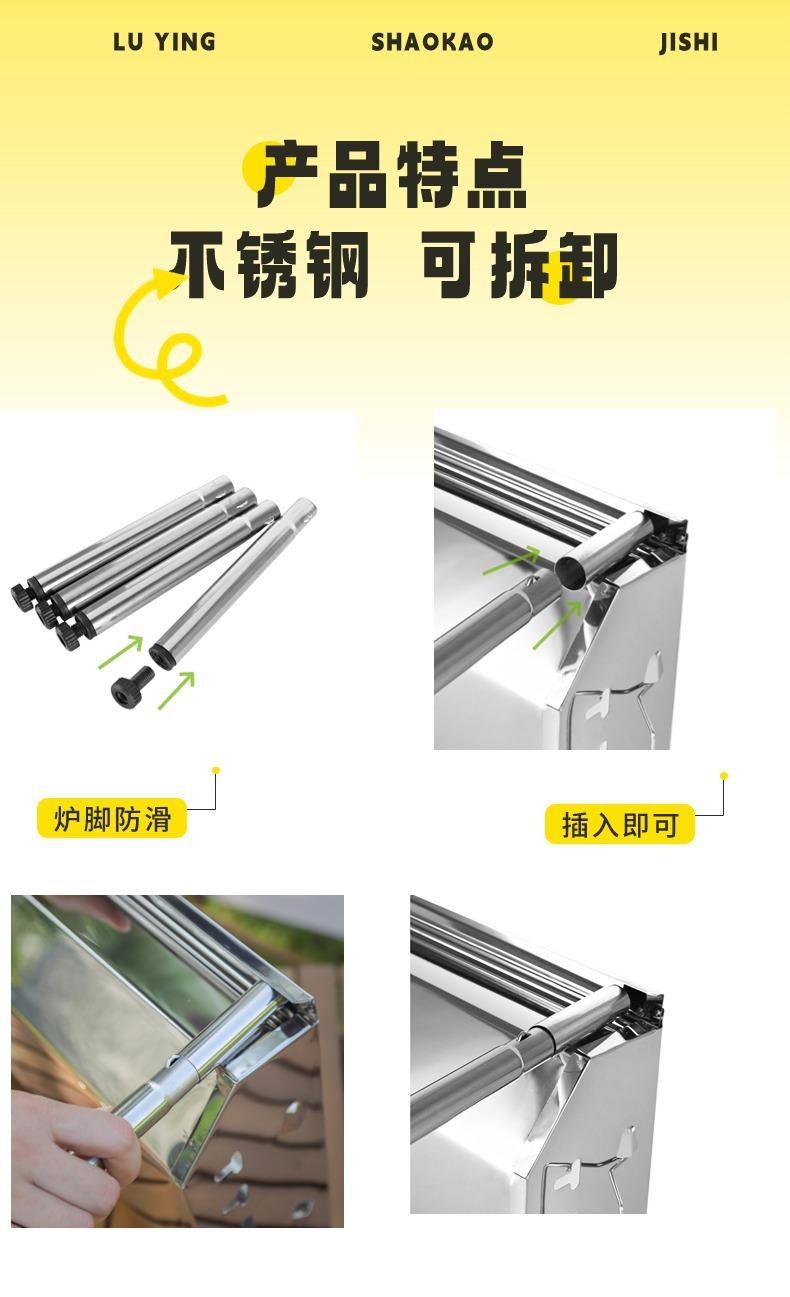 LU YING SHAOKAO JISHI

产品特点

不锈钢 可拆卸

炉脚防滑

插入即可