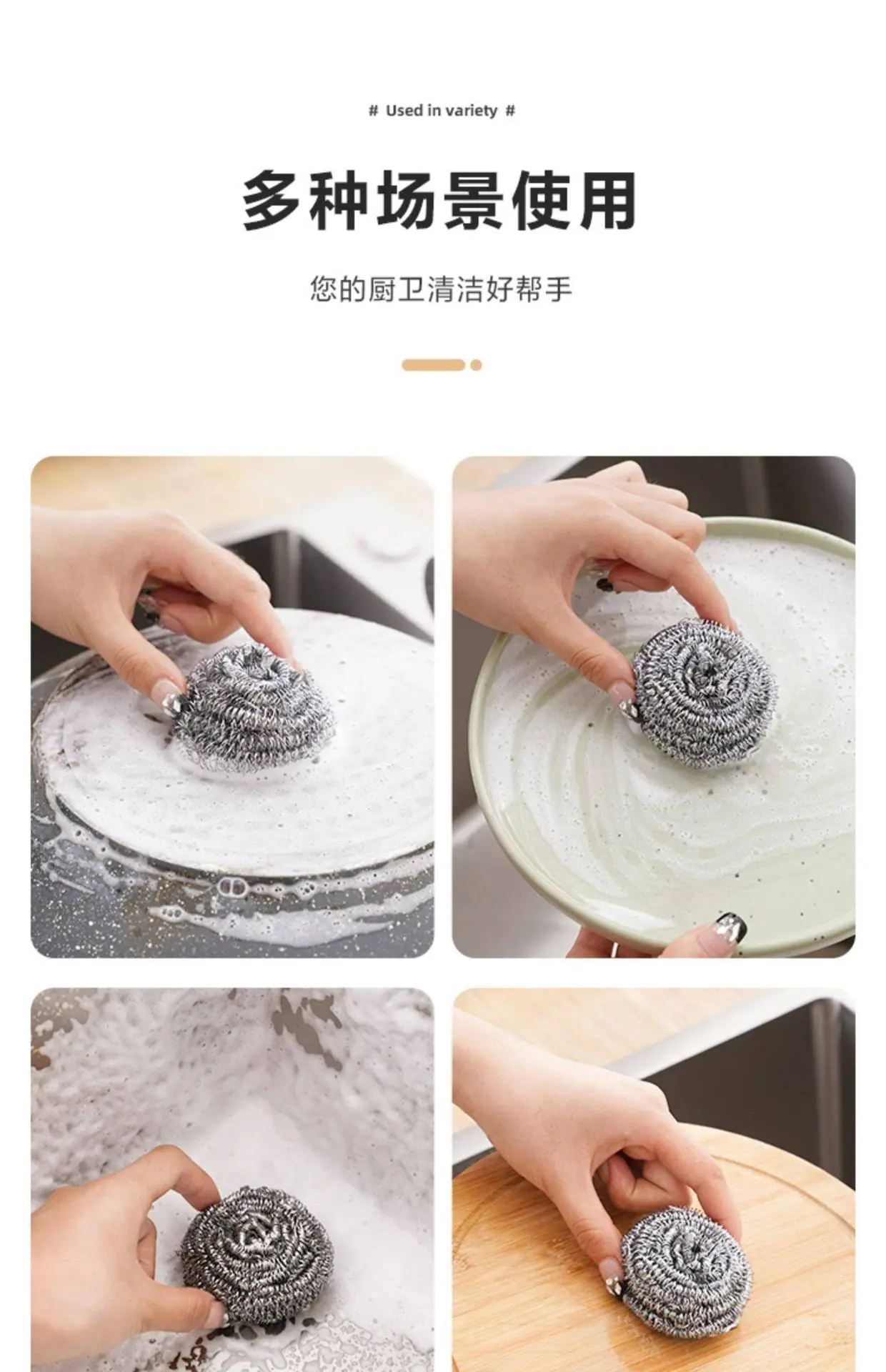 # Used in variety #

多种场景使用

您的厨卫清洁好帮手